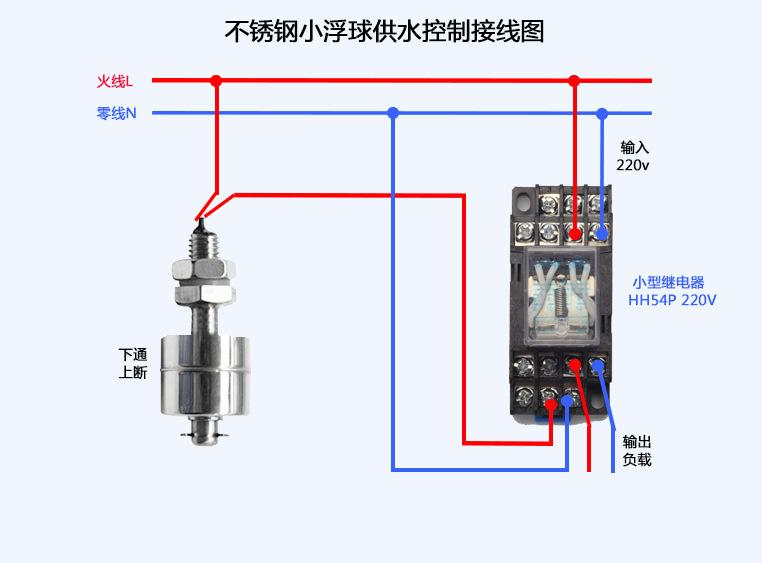 不锈钢小浮球供水控制接线图

火线L

零线N

输入
220v

小型继电器
HH54P 220V

下通
上断

输出
负载