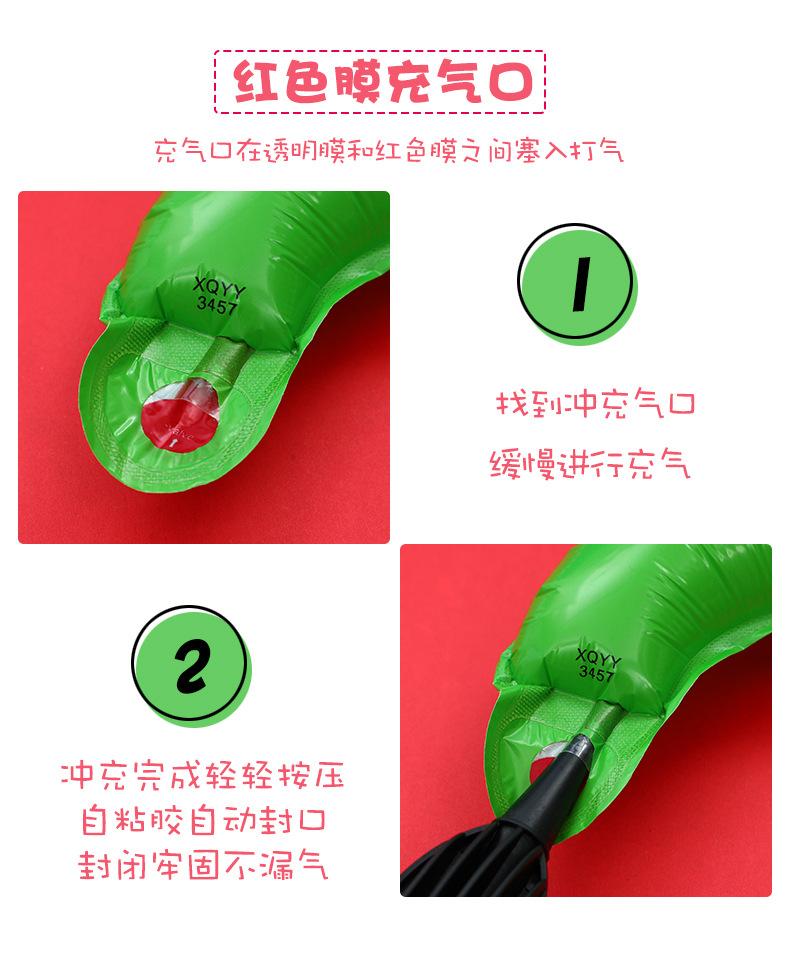 红色膜充气口

充气口在透明膜和红色膜之间塞入打气

XQYY
3457

1

找到冲充气口
缓慢进行充气

2

冲充完成轻轻按压
自粘胶自动封口
封闭牢固不漏气

XQYY
3457