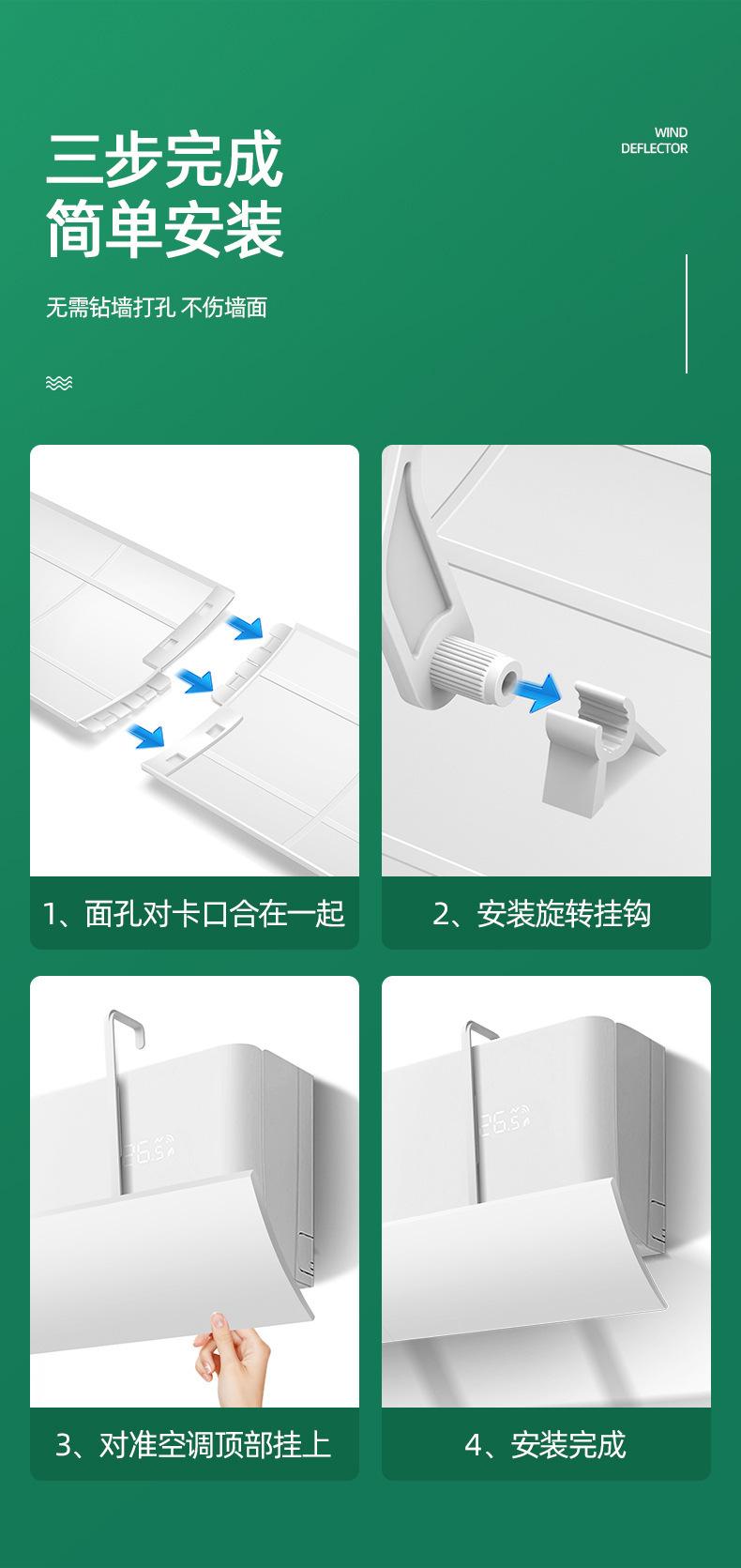 三步完成
简单安装

WIND
DEFLECTOR

无需钻墙打孔 不伤墙面

1、面孔对卡口合在一起

2、安装旋转挂钩

26.5

3、对准空调顶部挂上

26.5

4、安装完成