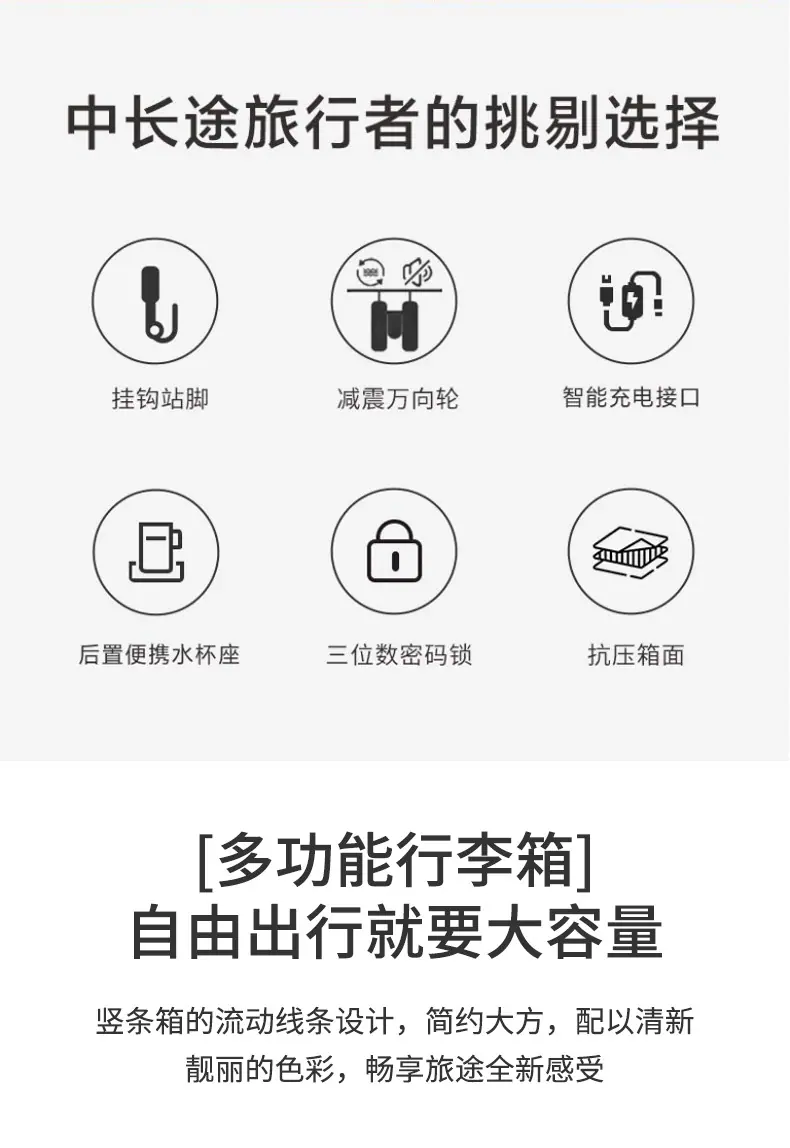 中长途旅行者的挑剔选择

挂钩站脚

减震万向轮

智能充电接口

后置便携水杯座

三位数密码锁

抗压箱面

[多功能行李箱]
自由出行就要大容量

竖条箱的流动线条设计，简约大方，配以清新靓丽的色彩，畅享旅途全新感受