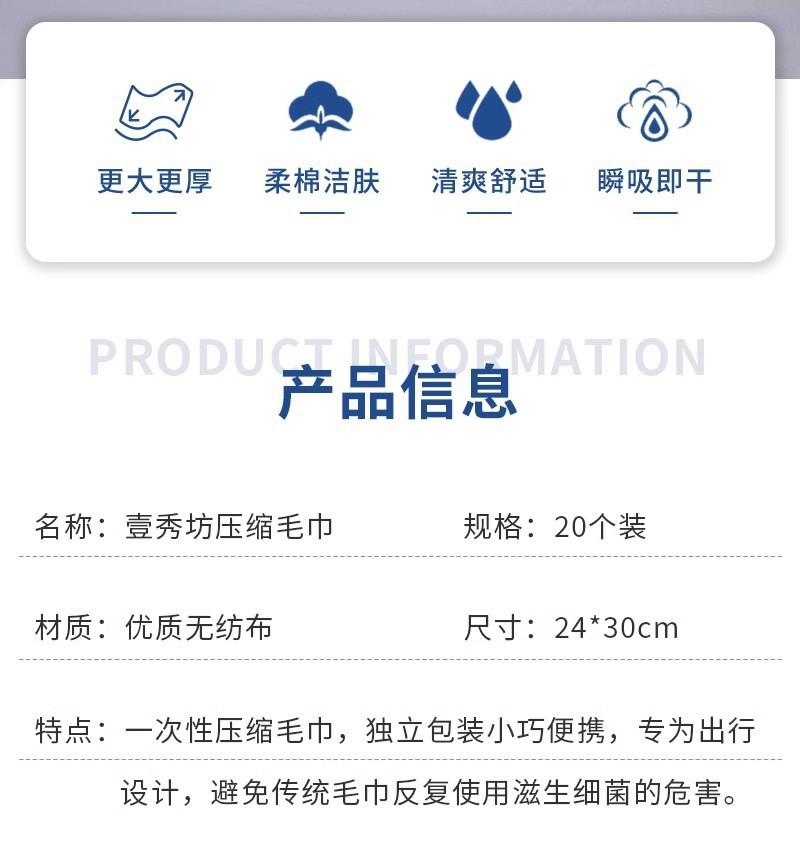 更大更厚 柔棉洁肤 清爽舒适 瞬吸即干

PRODUCT INFORMATION

产品信息

名称：壹秀坊压缩毛巾 规格：20个装

材质：优质无纺布 尺寸：24*30cm

特点：一次性压缩毛巾，独立包装小巧便携，专为出行设计，避免传统毛巾反复使用滋生细菌的危害。