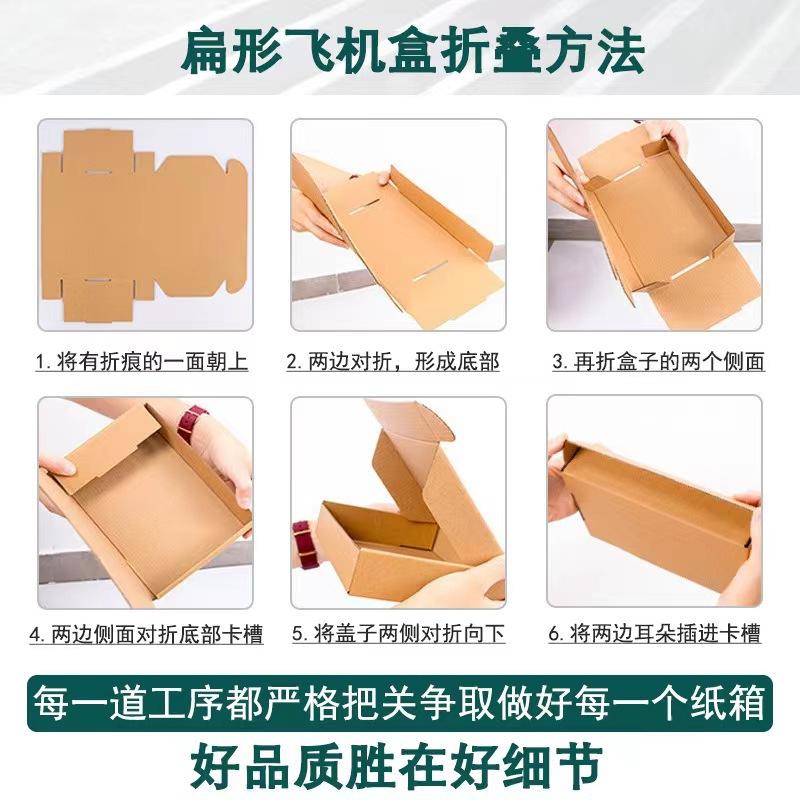 扁形飞机盒折叠方法

1. 将有折痕的一面朝上

2. 两边对折，形成底部

3. 再折盒子的两个侧面

4. 两边侧面对折底部卡槽

5. 将盖子两侧对折向下

6. 将两边耳朵插进卡槽

每一道工序都严格把关争取做好每一个纸箱

好品质胜在好细节