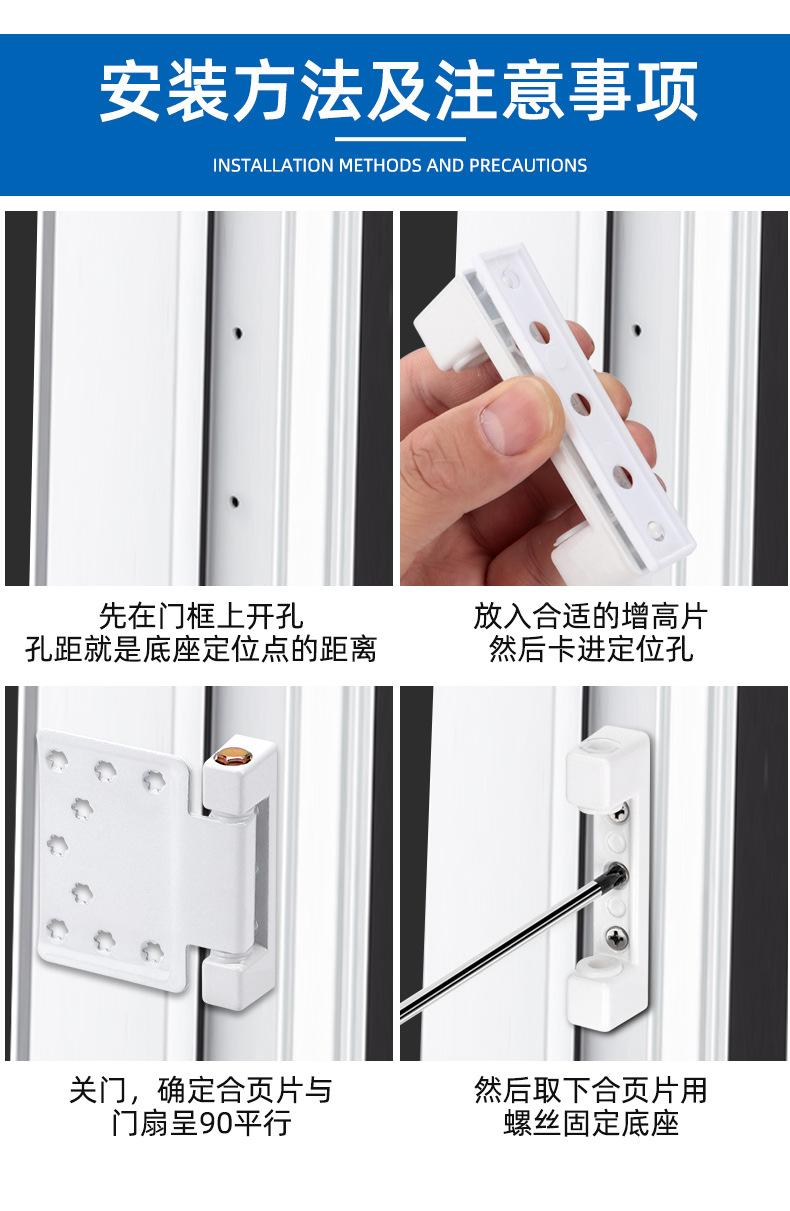 安装方法及注意事项

INSTALLATION METHODS AND PRECAUTIONS

先在门框上开孔
孔距就是底座定位点的距离

放入合适的增高片
然后卡进定位孔

关门，确定合页片与
门扇呈90平行

然后取下合页片用
螺丝固定底座