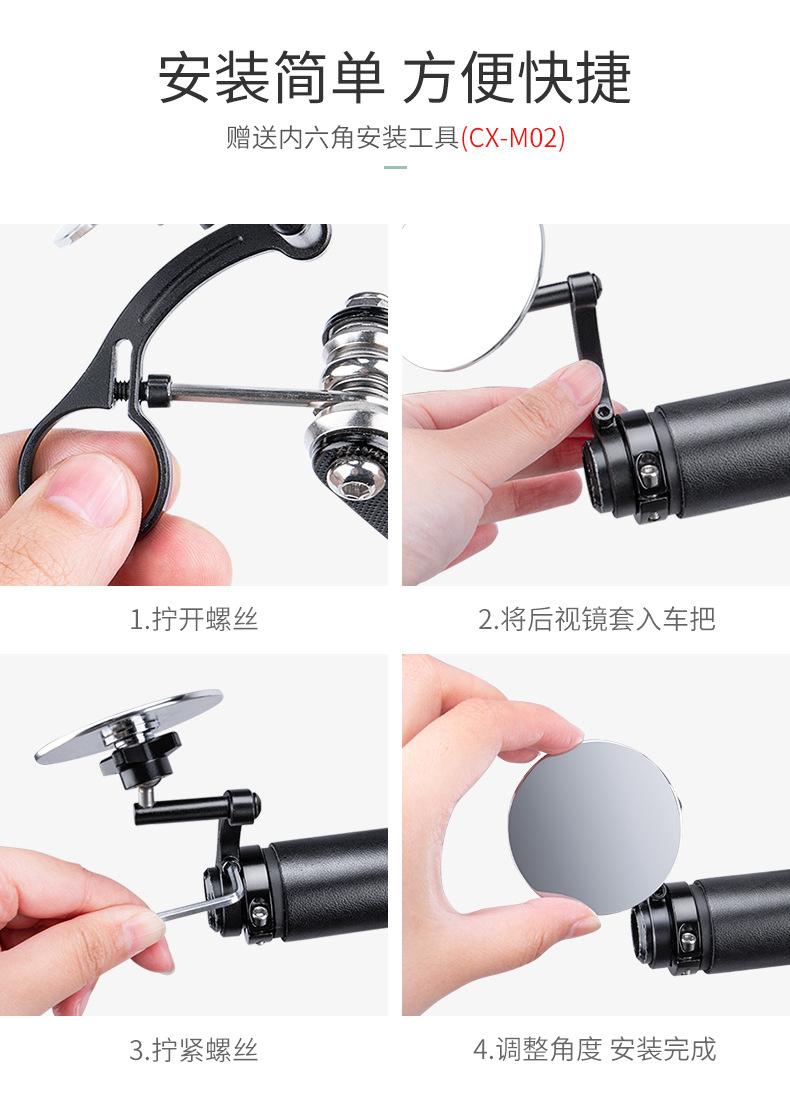 安装简单 方便快捷

赠送内六角安装工具(CX-M02)

1.拧开螺丝

2.将后视镜套入车把

3.拧紧螺丝

4.调整角度 安装完成