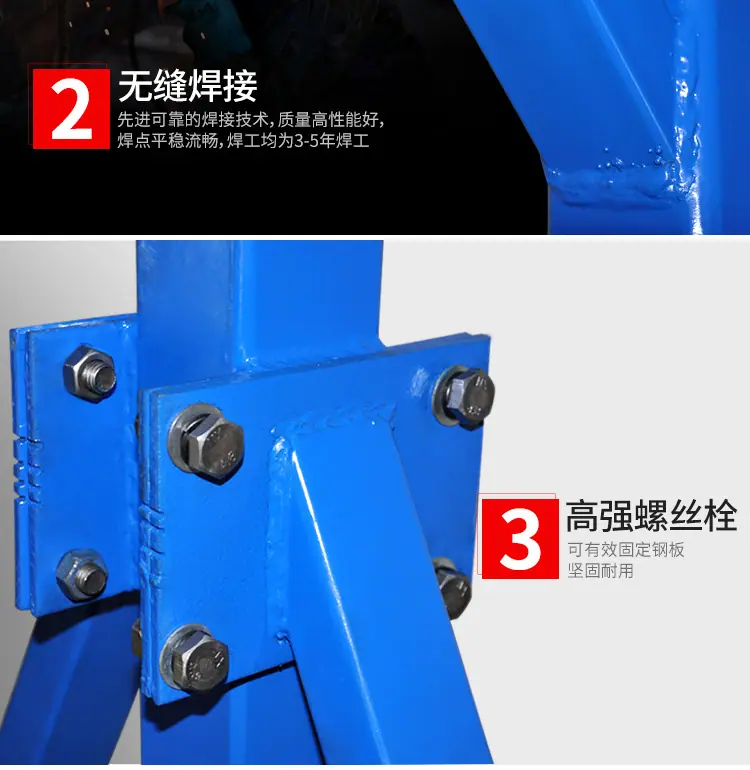 2 无缝焊接
先进可靠的焊接技术，质量高性能好，焊点平稳流畅，焊工均为3-5年焊工

3 高强螺丝栓
可有效固定钢板
坚固耐用