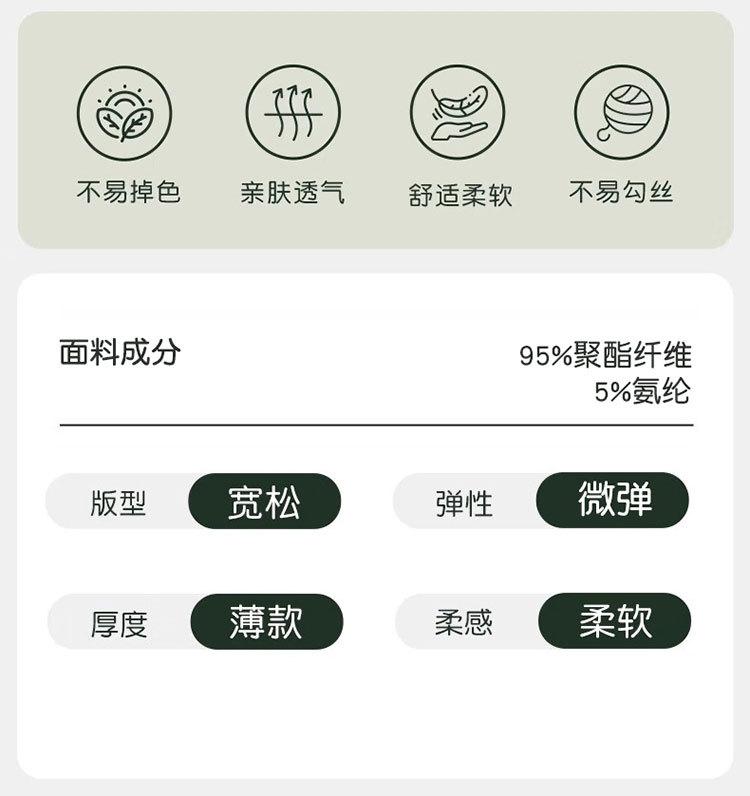 不易掉色 亲肤透气 舒适柔软 不易勾丝

面料成分 95%聚酯纤维
5%氨纶

版型 宽松 弹性 微弹

厚度 薄款 柔感 柔软