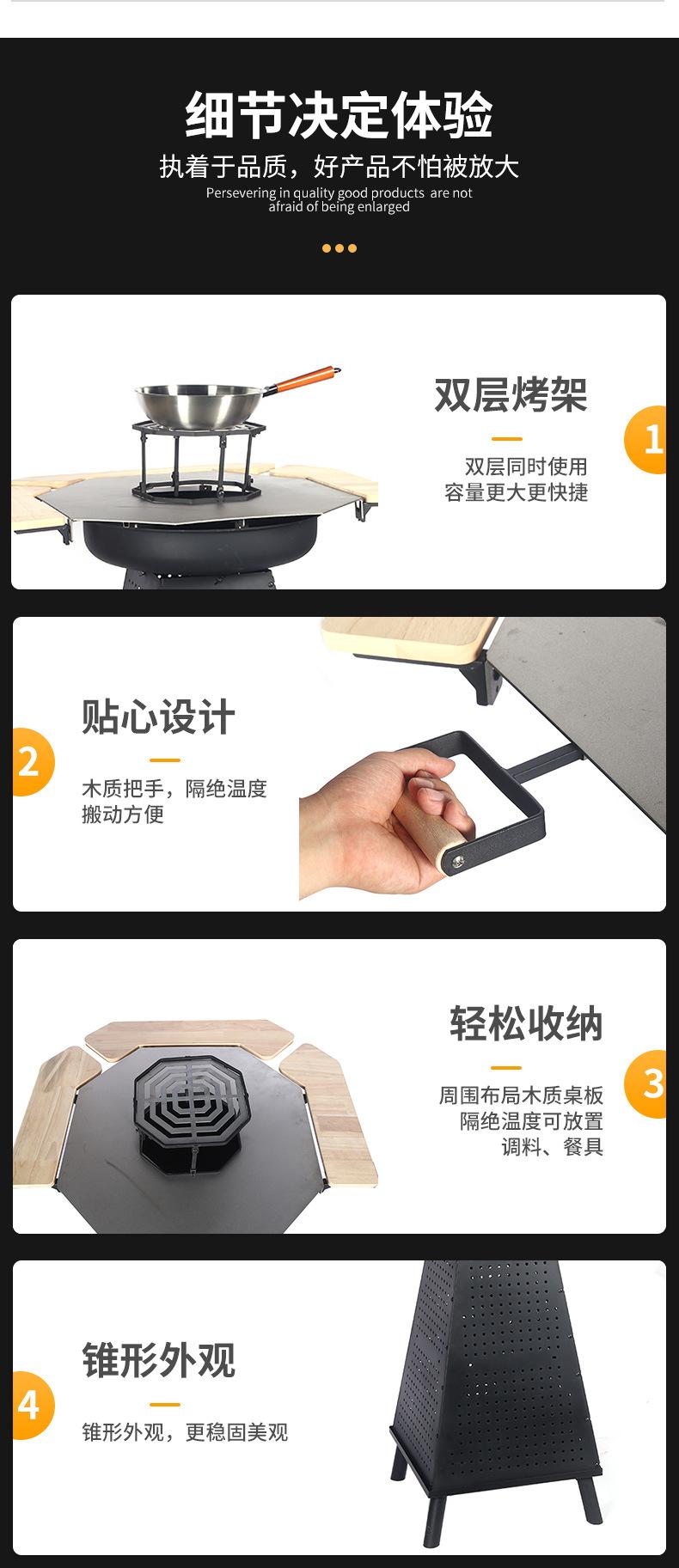 细节决定体验

执着于品质，好产品不怕被放大

Persevering in quality good products are not afraid of being enlarged

双层烤架

1

双层同时使用
容量更大更快捷

贴心设计

2

木质把手，隔绝温度
搬动方便

轻松收纳

3

周围布局木质桌板
隔绝温度可放置
调料、餐具

锥形外观

4

锥形外观，更稳固美观