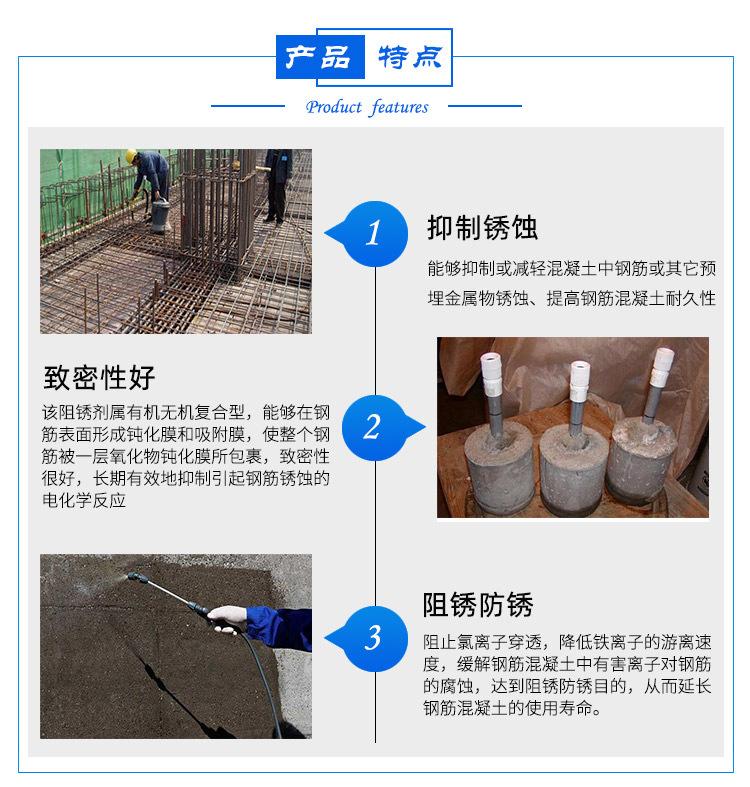 产品 特点

Product features

1

抑制锈蚀

能够抑制或减轻混凝土中钢筋或其它预埋金属物锈蚀、提高钢筋混凝土耐久性

致密性好

该阻锈剂属有机无机复合型，能够在钢筋表面形成钝化膜和吸附膜，使整个钢筋被一层氧化物钝化膜所包裹，致密性很好，长期有效地抑制引起钢筋锈蚀的电化学反应

2

3

阻锈防锈

阻止氯离子穿透，降低铁离子的游离速度，缓解钢筋混凝土中有害离子对钢筋的腐蚀，达到阻锈防锈目的，从而延长钢筋混凝土的使用寿命。