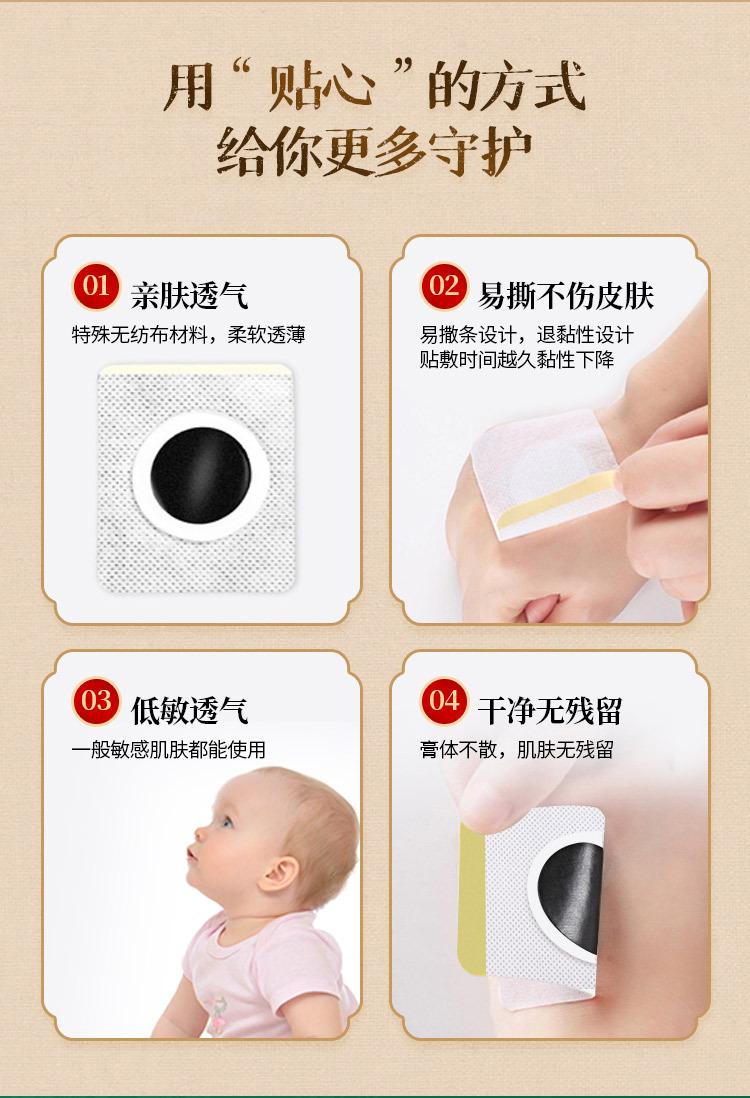 用“贴心”的方式
给你更多守护

01 亲肤透气
特殊无纺布材料，柔软透薄

02 易撕不伤皮肤
易撒条设计，退黏性设计
贴敷时间越久黏性下降

03 低敏透气
一般敏感肌肤都能使用

04 干净无残留
膏体不散，肌肤无残留