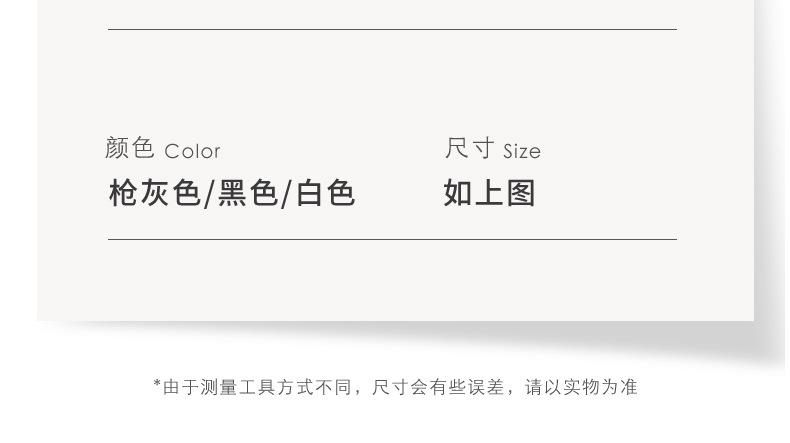 颜色 Color
枪灰色/黑色/白色

尺寸 Size
如上图

*由于测量工具方式不同，尺寸会有些误差，请以实物为准