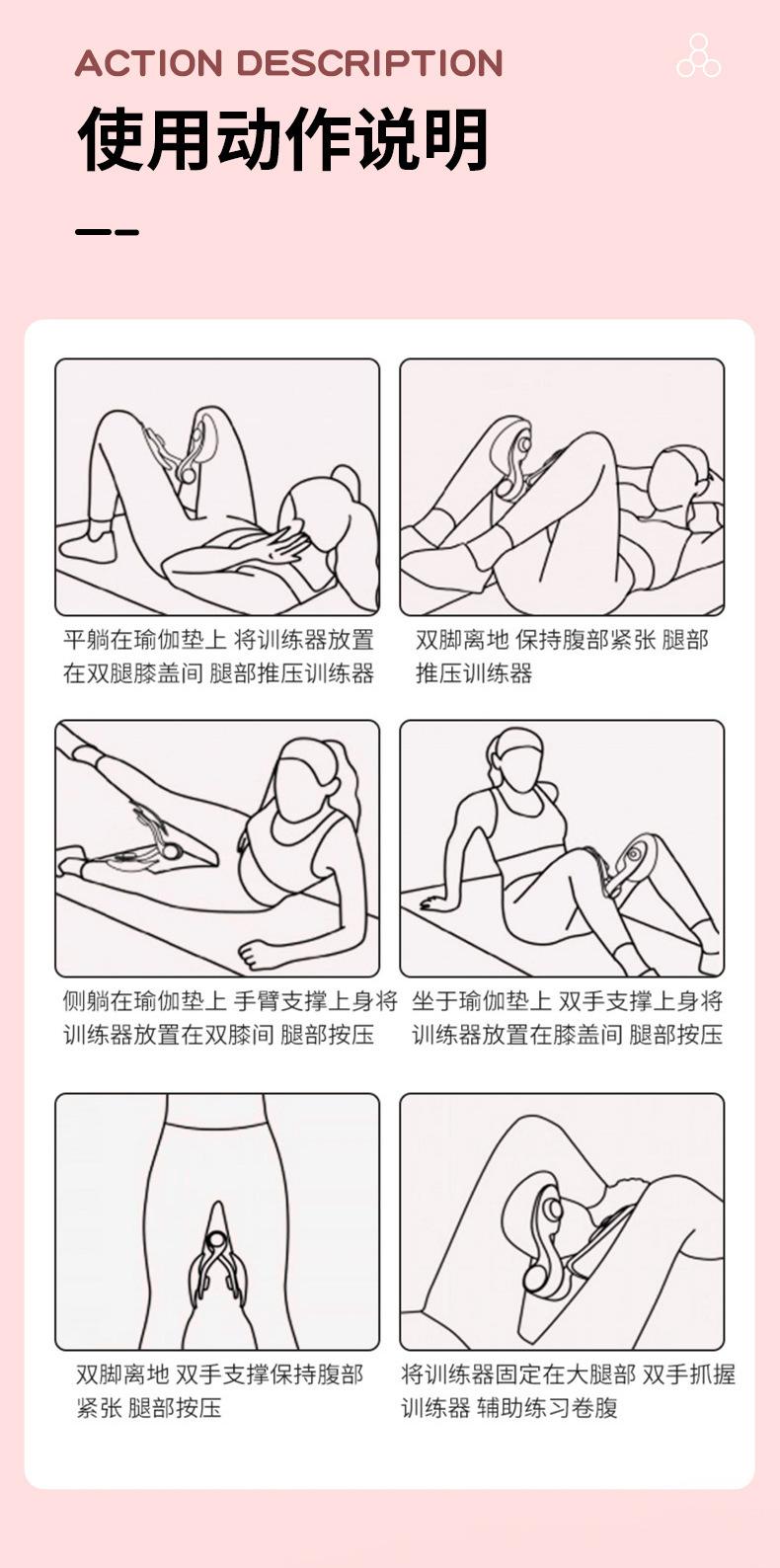 ACTION DESCRIPTION

使用动作说明

平躺在瑜伽垫上 将训练器放置在双腿膝盖间 腿部推压训练器

双脚离地 保持腹部紧张 腿部推压训练器

侧躺在瑜伽垫上 手臂支撑上身将训练器放置在双膝间 腿部按压

坐于瑜伽垫上 双手支撑上身将训练器放置在膝盖间 腿部按压

双脚离地 双手支撑保持腹部紧张 腿部按压

将训练器固定在大腿部 双手抓握训练器 辅助练习卷腹