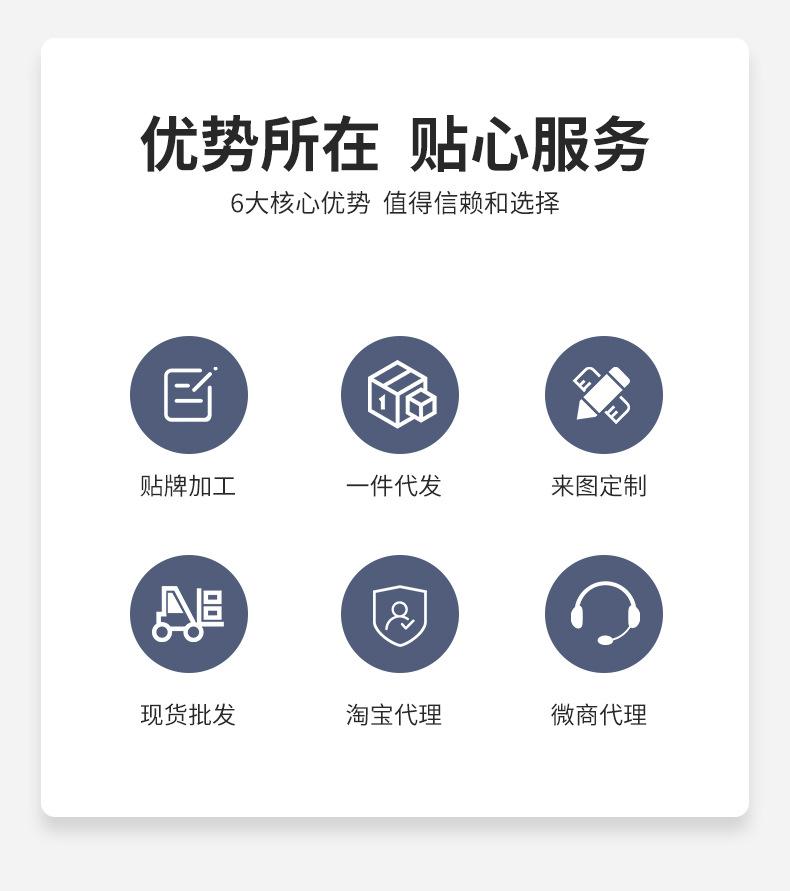 优势所在 贴心服务

6大核心优势 值得信赖和选择

贴牌加工

一件代发

来图定制

现货批发

淘宝代理

微商代理