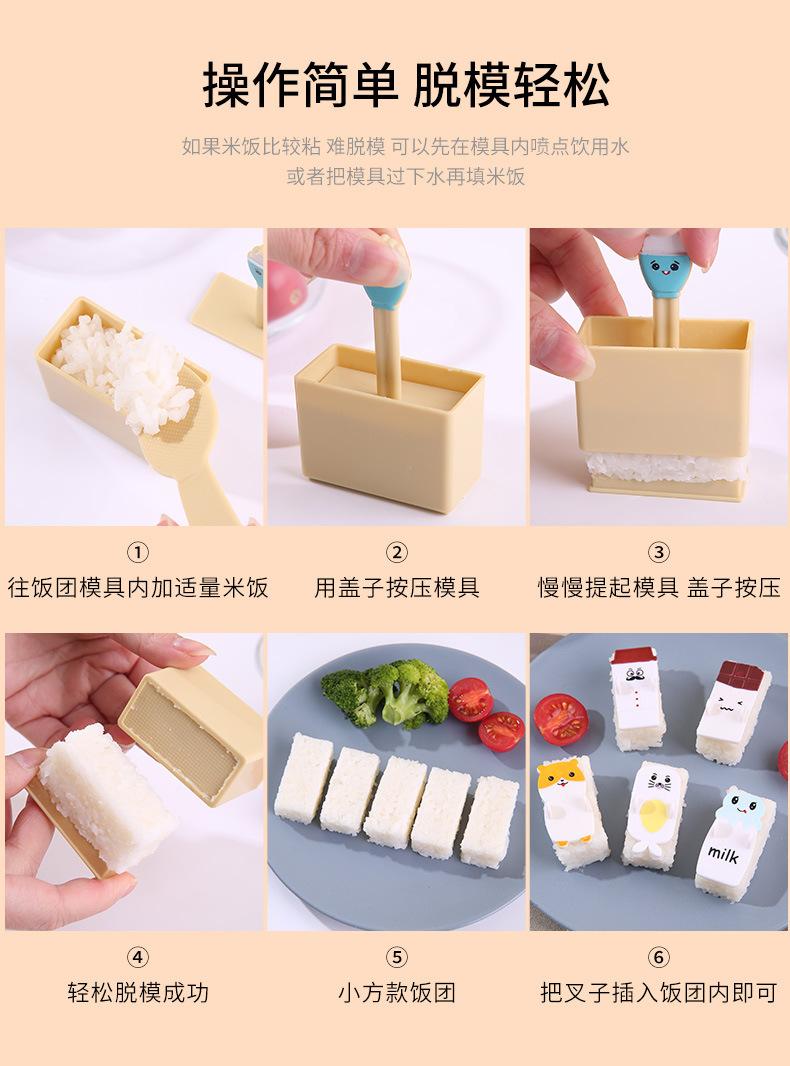 操作简单 脱模轻松

如果米饭比较粘 难脱模 可以先在模具内喷点饮用水
或者把模具过下水再填米饭

①
往饭团模具内加适量米饭

②
用盖子按压模具

③
慢慢提起模具 盖子按压

④
轻松脱模成功

⑤
小方款饭团

milk

⑥
把叉子插入饭团内即可