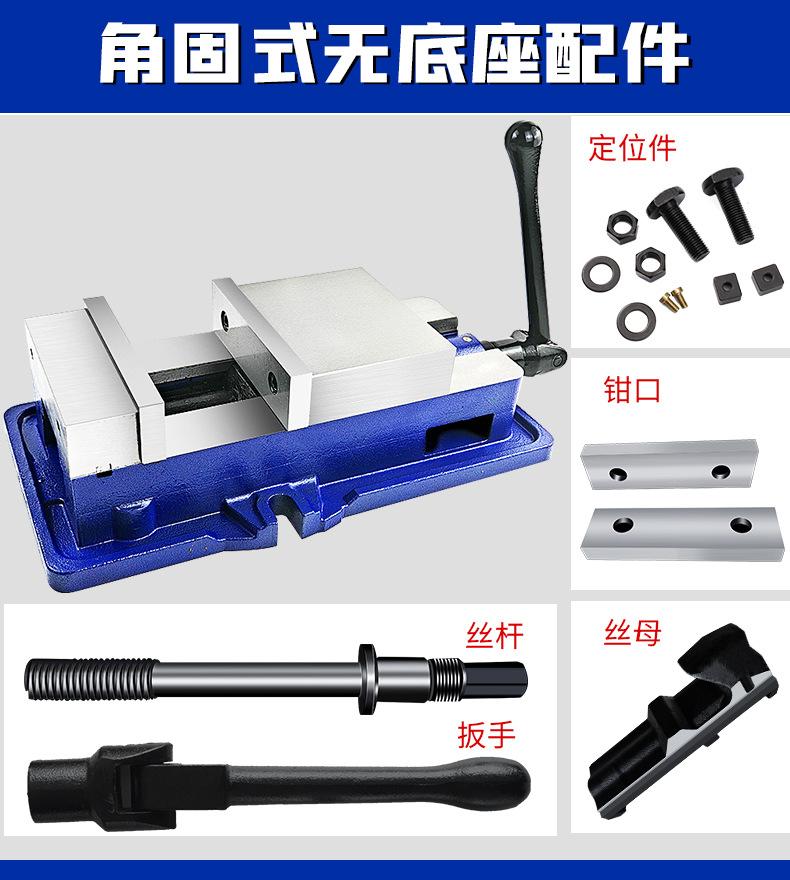 角固式无底座配件

定位件

钳口

丝杆

扳手

丝母