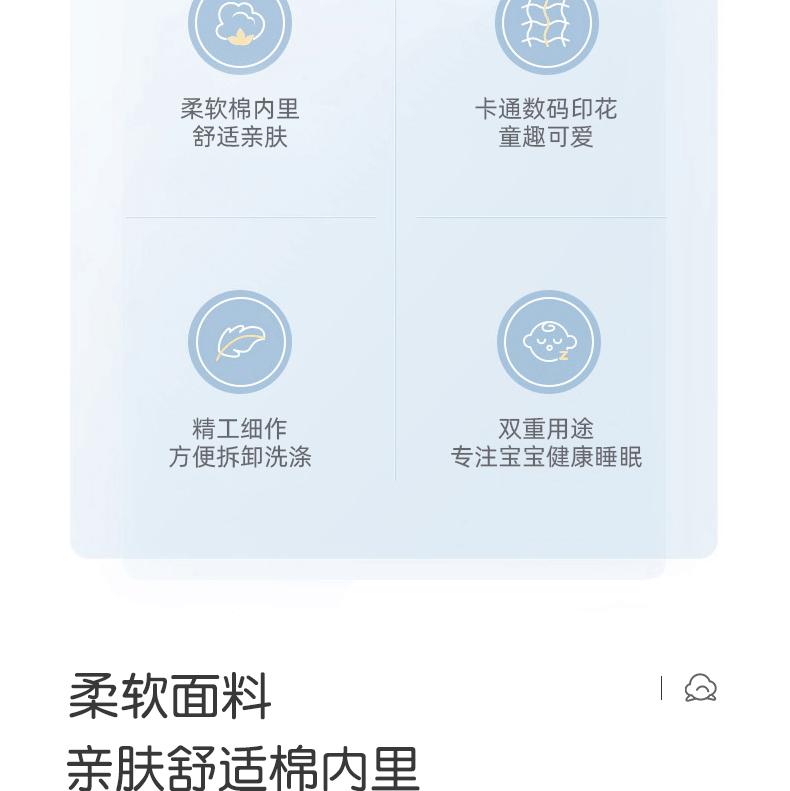 柔软棉内里
舒适亲肤

卡通数码印花
童趣可爱

精工细作
方便拆卸洗涤

双重用途
专注宝宝健康睡眠

柔软面料
亲肤舒适棉内里