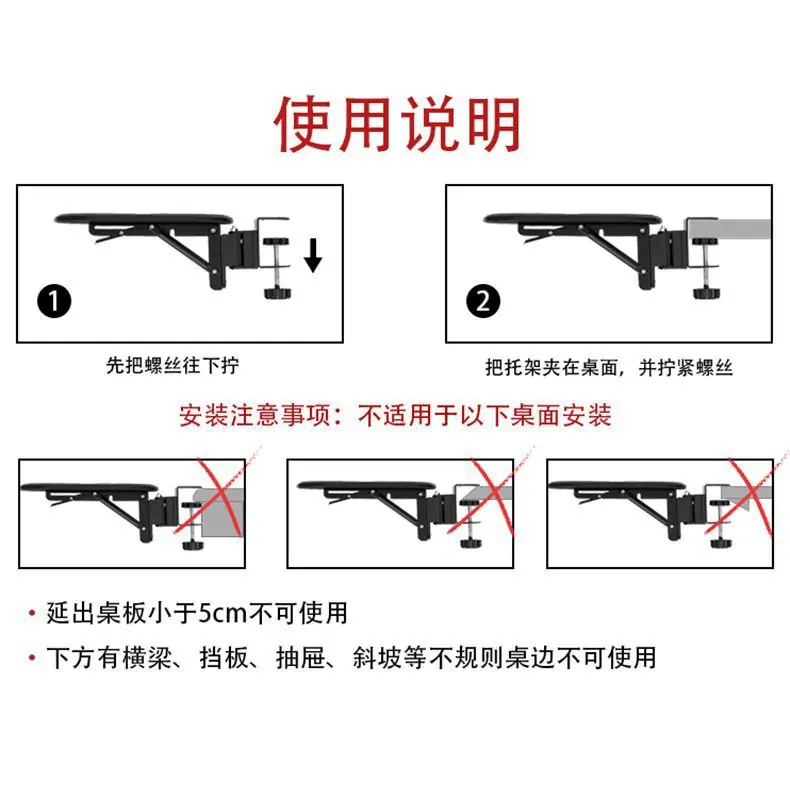 使用说明

1

先把螺丝往下拧

2

把托架夹在桌面，并拧紧螺丝

安装注意事项：不适用于以下桌面安装

• 延出桌板小于5cm不可使用

• 下方有横梁、挡板、抽屉、斜坡等不规则桌边不可使用