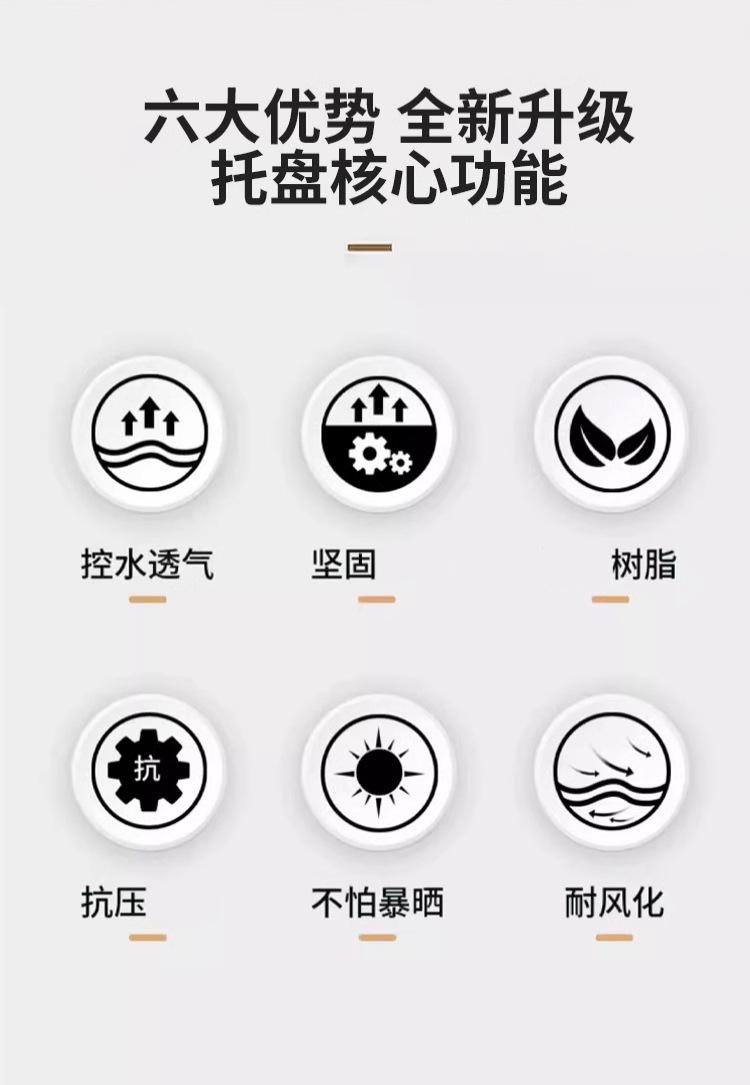 六大优势 全新升级
托盘核心功能

控水透气

坚固

树脂

抗

抗压

不怕暴晒

耐风化