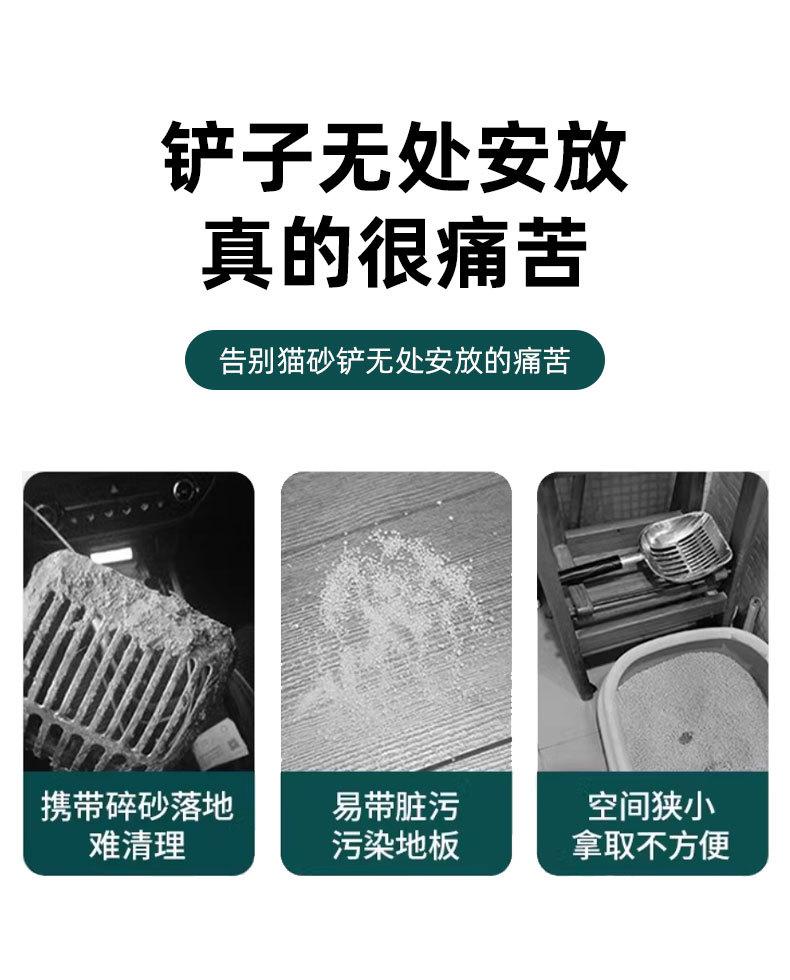 铲子无处安放
真的很痛苦

告别猫砂铲无处安放的痛苦

携带碎砂落地
难清理

易带脏污
污染地板

空间狭小
拿取不方便