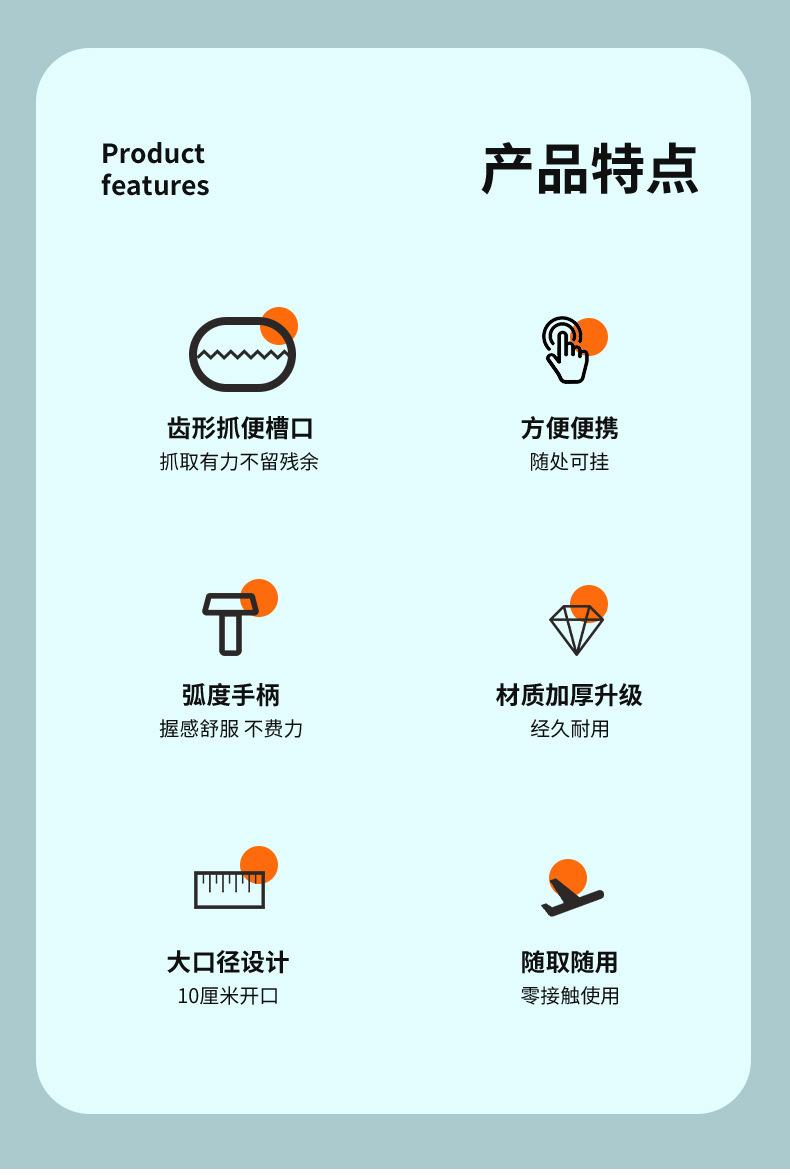 Product
features

产品特点

齿形抓便槽口
抓取有力不留残余

方便便携
随处可挂

弧度手柄
握感舒服 不费力

材质加厚升级
经久耐用

大口径设计
10厘米开口

随取随用
零接触使用