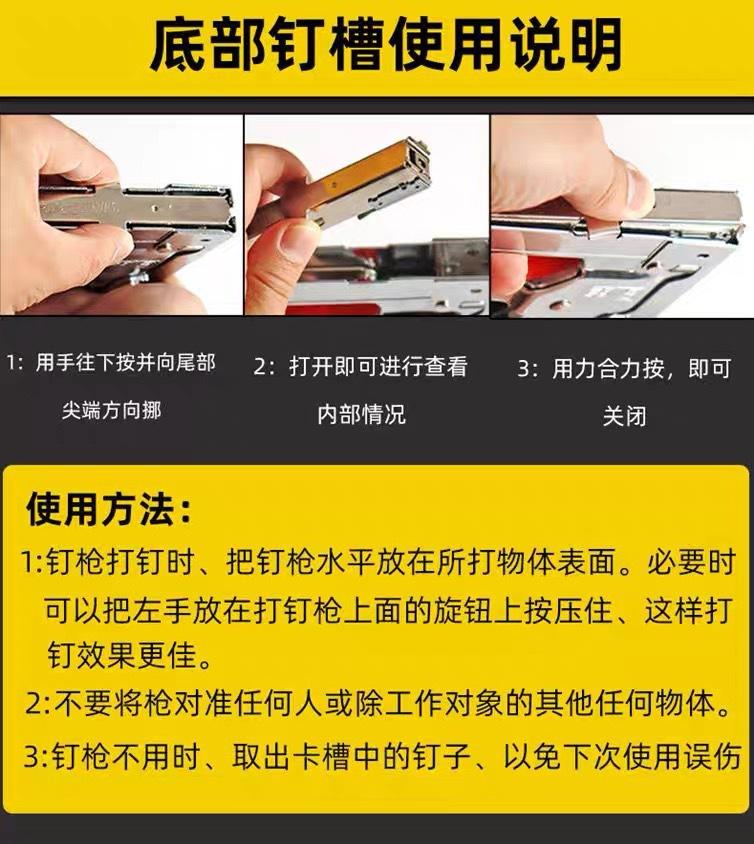 底部钉槽使用说明

1：用手往下按并向尾部尖端方向挪

2：打开即可进行查看内部情况

3：用力合力按，即可关闭

使用方法：

1:钉枪打钉时、把钉枪水平放在所打物体表面。必要时可以把左手放在打钉枪上面的旋钮上按压住、这样打钉效果更佳。

2:不要将枪对准任何人或除工作对象的其他任何物体。

3:钉枪不用时、取出卡槽中的钉子、以免下次使用误伤