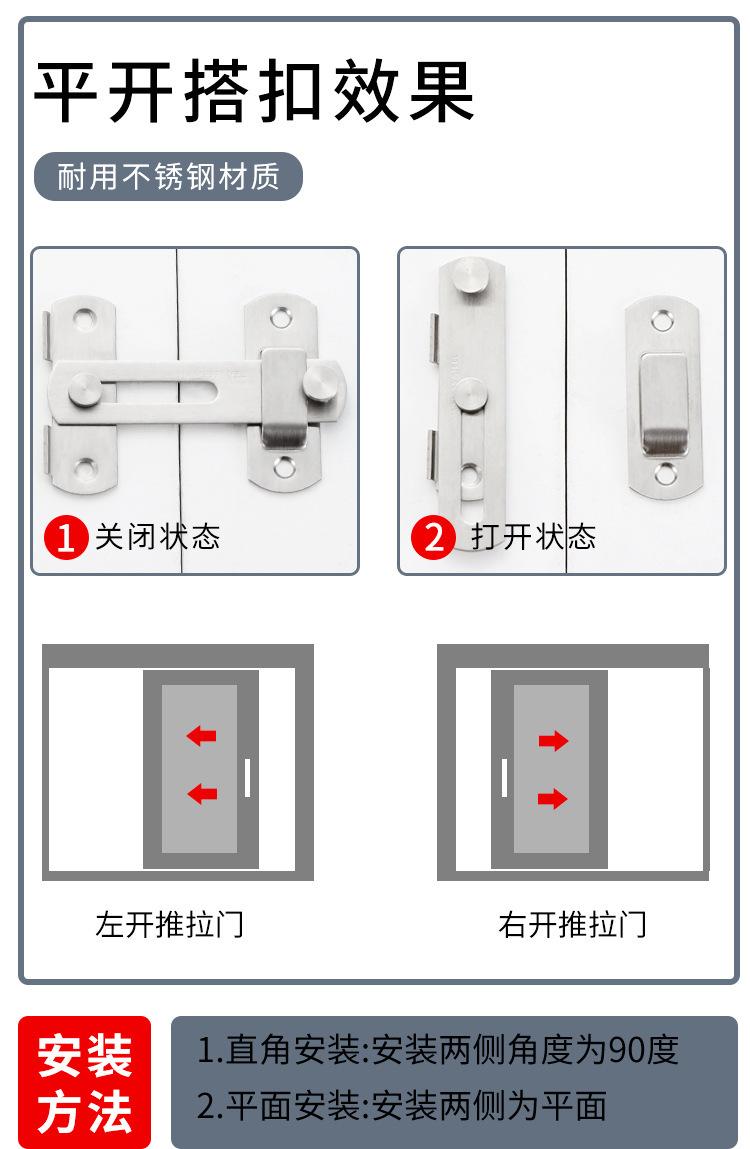 平开搭扣效果

耐用不锈钢材质

1 关闭状态

2 打开状态

左开推拉门

右开推拉门

安装方法

1.直角安装:安装两侧角度为90度
2.平面安装:安装两侧为平面