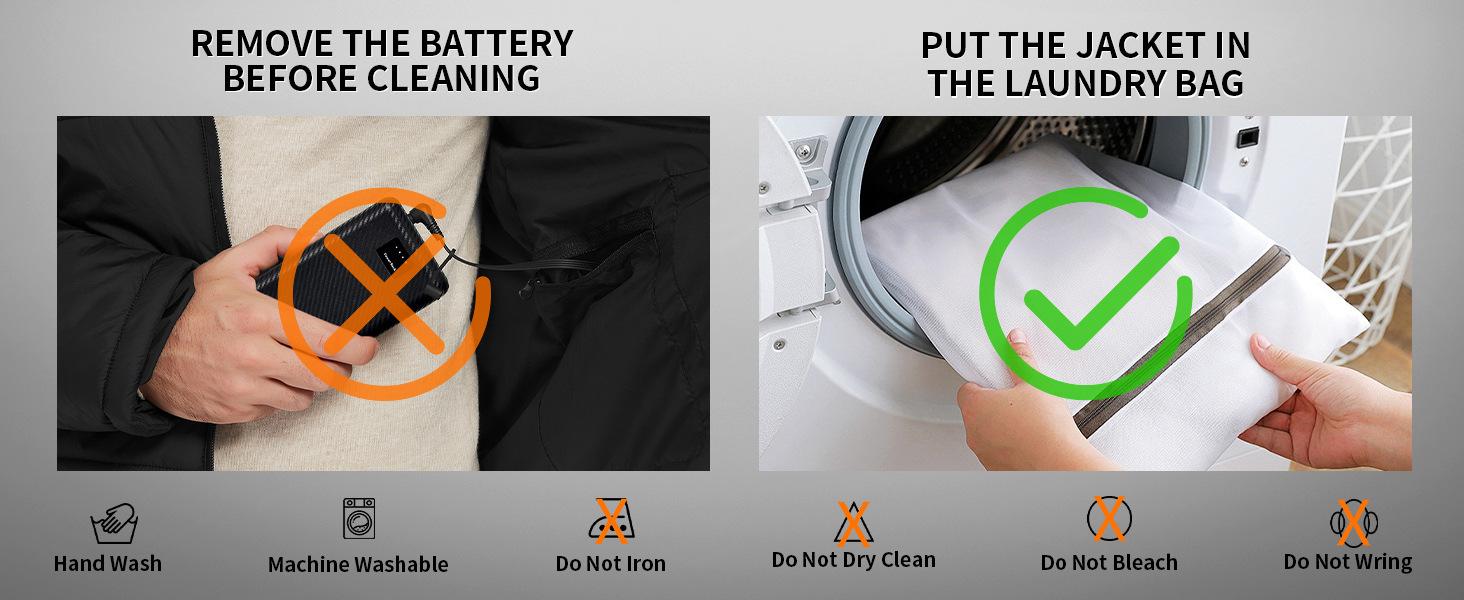 REMOVE THE BATTERY BEFORE CLEANING

PUT THE JACKET IN THE LAUNDRY BAG

Hand Wash

Machine Washable

Do Not Iron

Do Not Dry Clean

Do Not Bleach

Do Not Wring