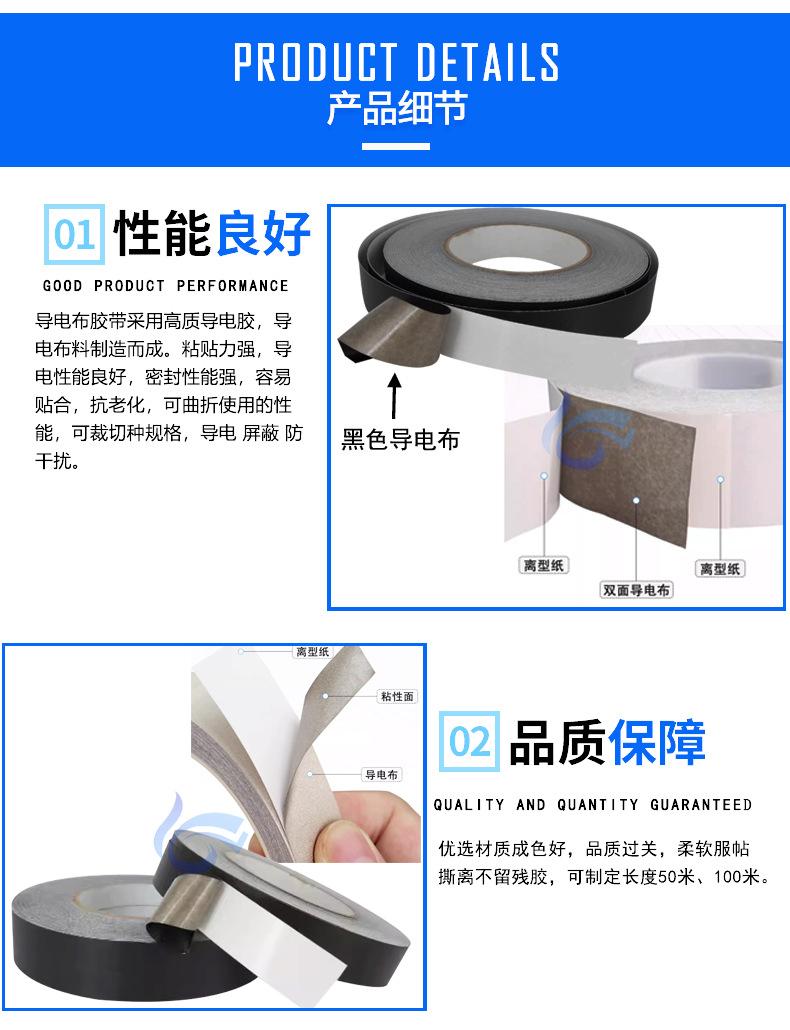 PRODUCT DETAILS
产品细节

01 性能良好
GOOD PRODUCT PERFORMANCE

导电布胶带采用高质导电胶，导电布料制造而成。粘贴力强，导电性能良好，密封性能强，容易贴合，抗老化，可曲折使用的性能，可裁切种规格，导电 屏蔽 防干扰。

黑色导电布

离型纸
双面导电布
离型纸

离型纸
粘性面
导电布

02 品质保障
QUALITY AND QUANTITY GUARANTEED

优选材质成色好，品质过关，柔软服帖撕离不留残胶，可制定长度50米、100米。