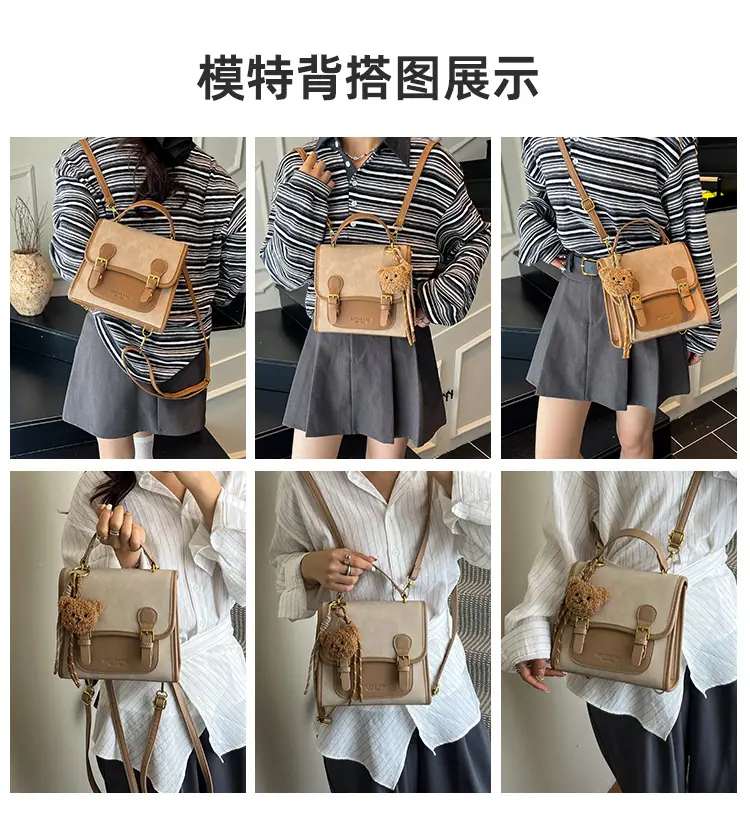 模特背搭图展示