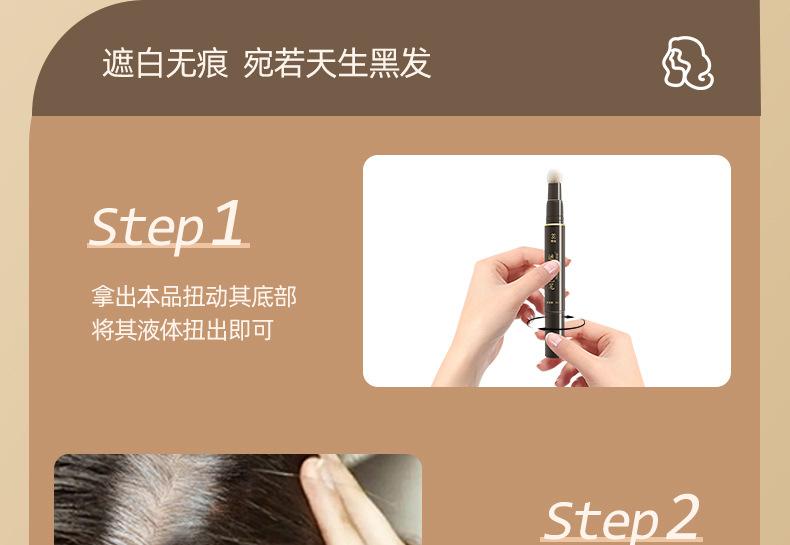 遮白无痕 宛若天生黑发

Step 1

拿出本品扭动其底部
将其液体扭出即可

Step 2