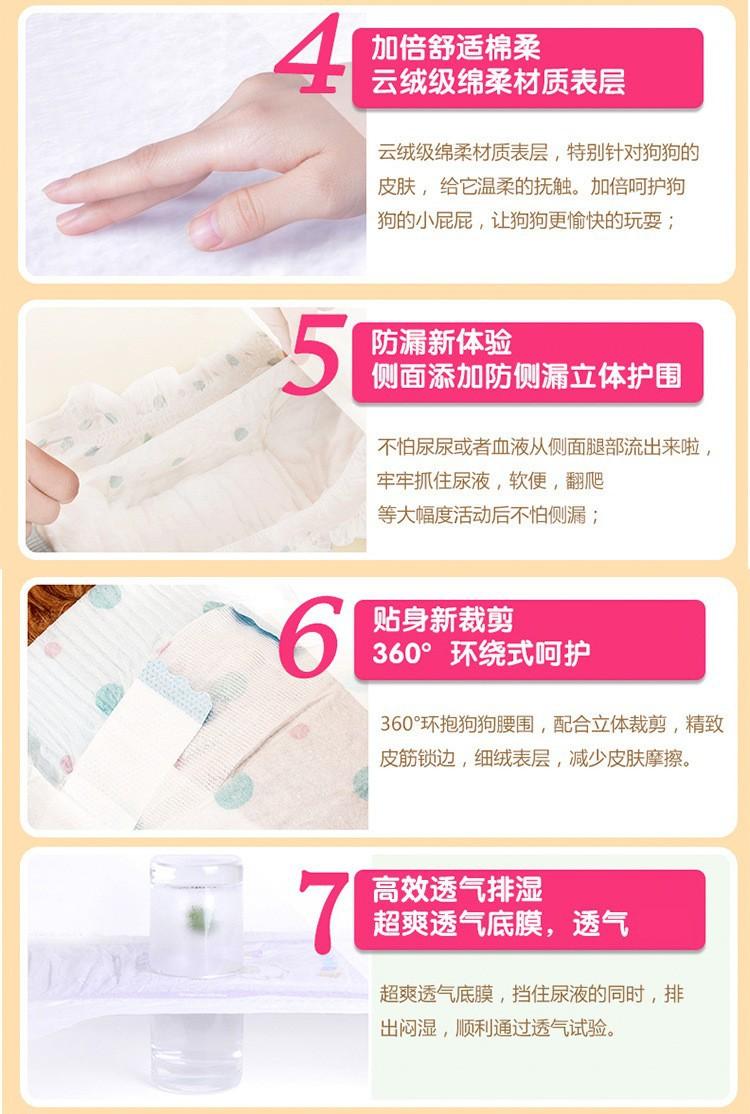 4
加倍舒适棉柔
云绒级绵柔材质表层

云绒级绵柔材质表层，特别针对狗狗的皮肤，给它温柔的抚触。加倍呵护狗狗的小屁屁，让狗狗更愉快的玩耍；

5
防漏新体验
侧面添加防侧漏立体护围

不怕尿尿或者血液从侧面腿部流出来啦，牢牢抓住尿液，软便，翻爬等大幅度活动后不怕侧漏；

6
贴身新裁剪
360° 环绕式呵护

360°环抱狗狗腰围，配合立体裁剪，精致皮筋锁边，细绒表层，减少皮肤摩擦。

7
高效透气排湿
超爽透气底膜，透气

超爽透气底膜，挡住尿液的同时，排出闷湿，顺利通过透气试验。