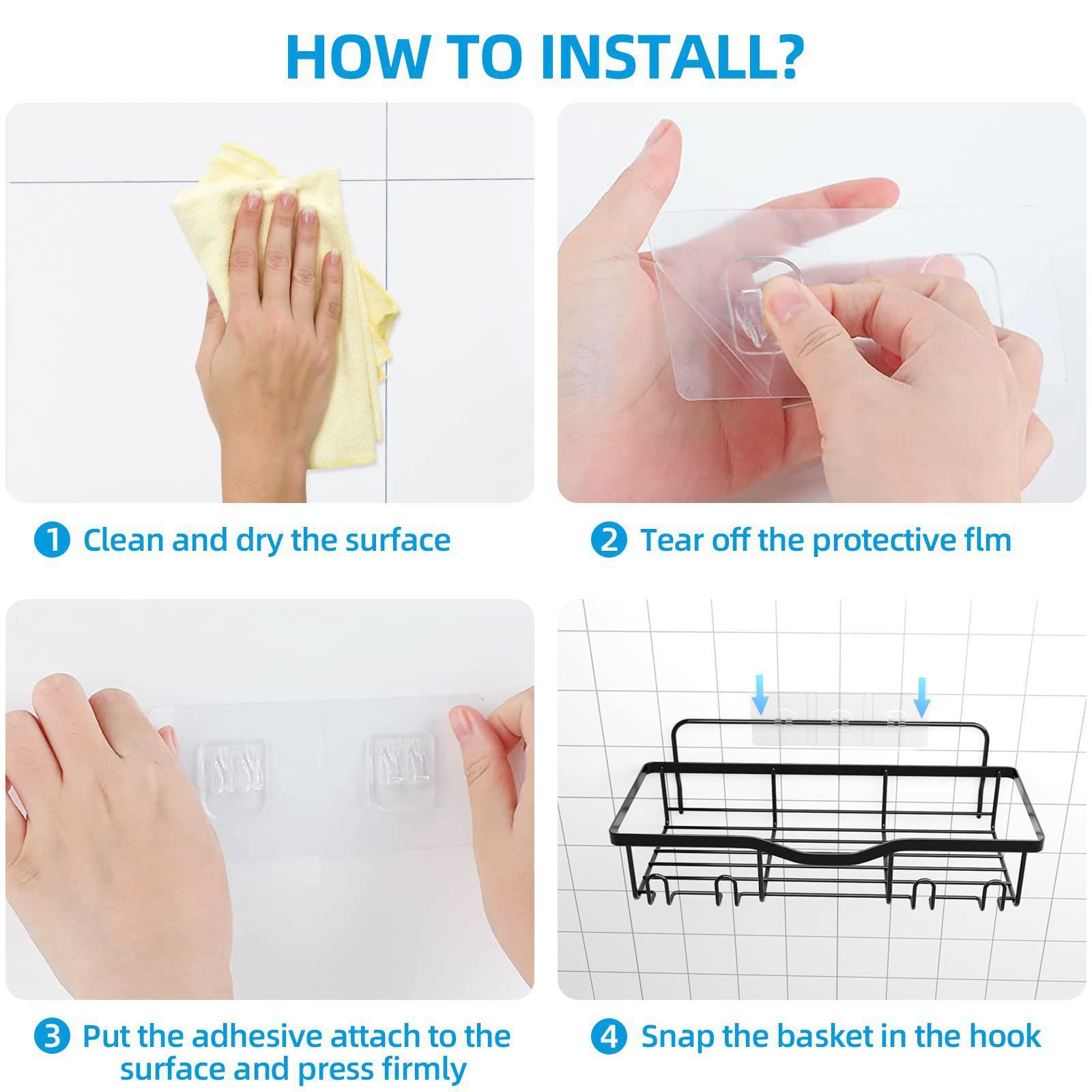 HOW TO INSTALL?

1 Clean and dry the surface

2 Tear off the protective flm

3 Put the adhesive attach to the surface and press firmly

4 Snap the basket in the hook