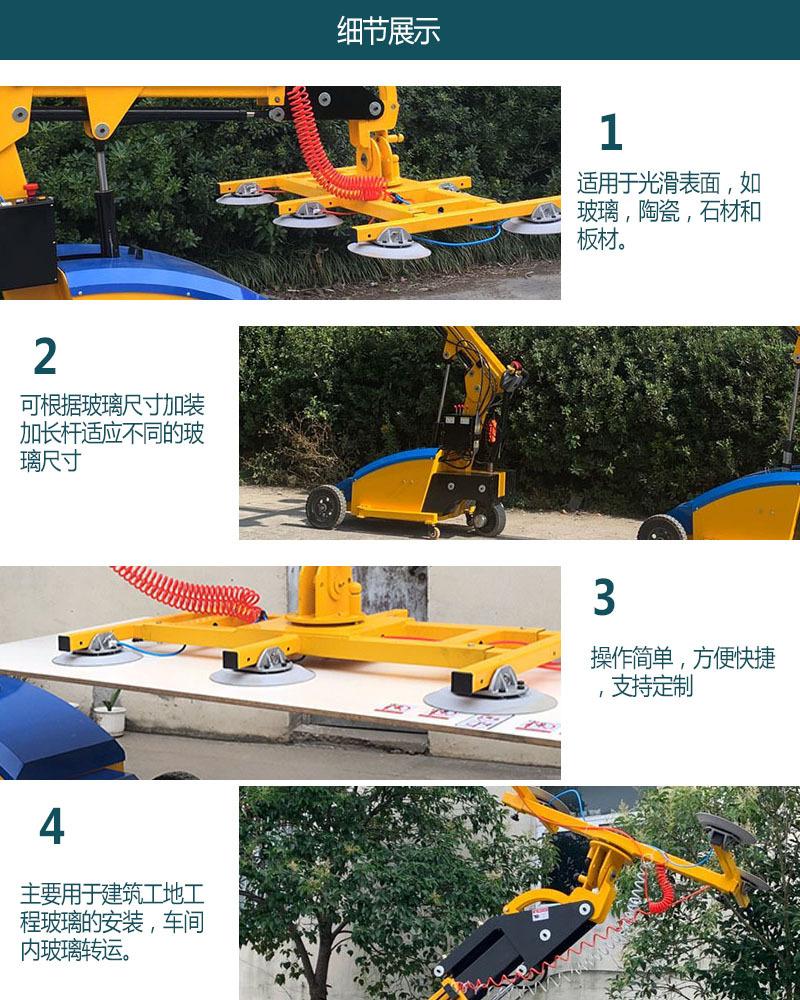 细节展示

1

适用于光滑表面，如玻璃，陶瓷，石材和板材。

2

可根据玻璃尺寸加装加长杆适应不同的玻璃尺寸

3

操作简单，方便快捷，支持定制

4

主要用于建筑工地工程玻璃的安装，车间内玻璃转运。