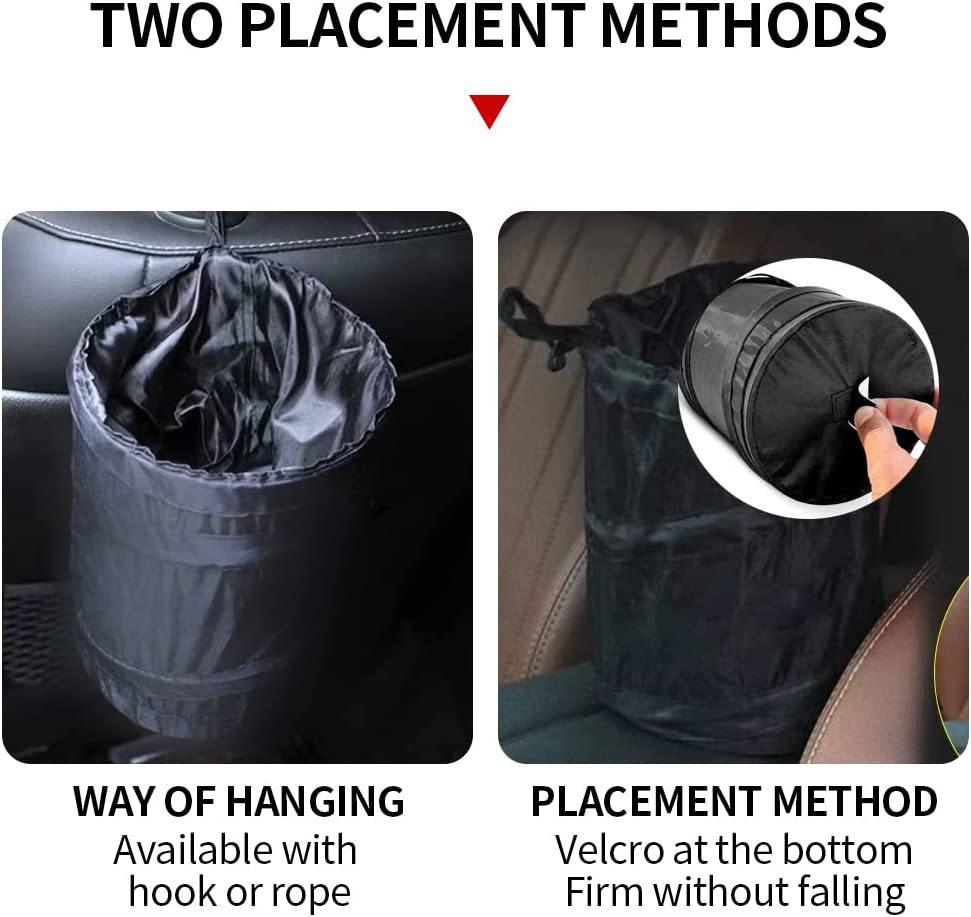 TWO PLACEMENT METHODS

WAY OF HANGING
Available with hook or rope

PLACEMENT METHOD
Velcro at the bottom
Firm without falling