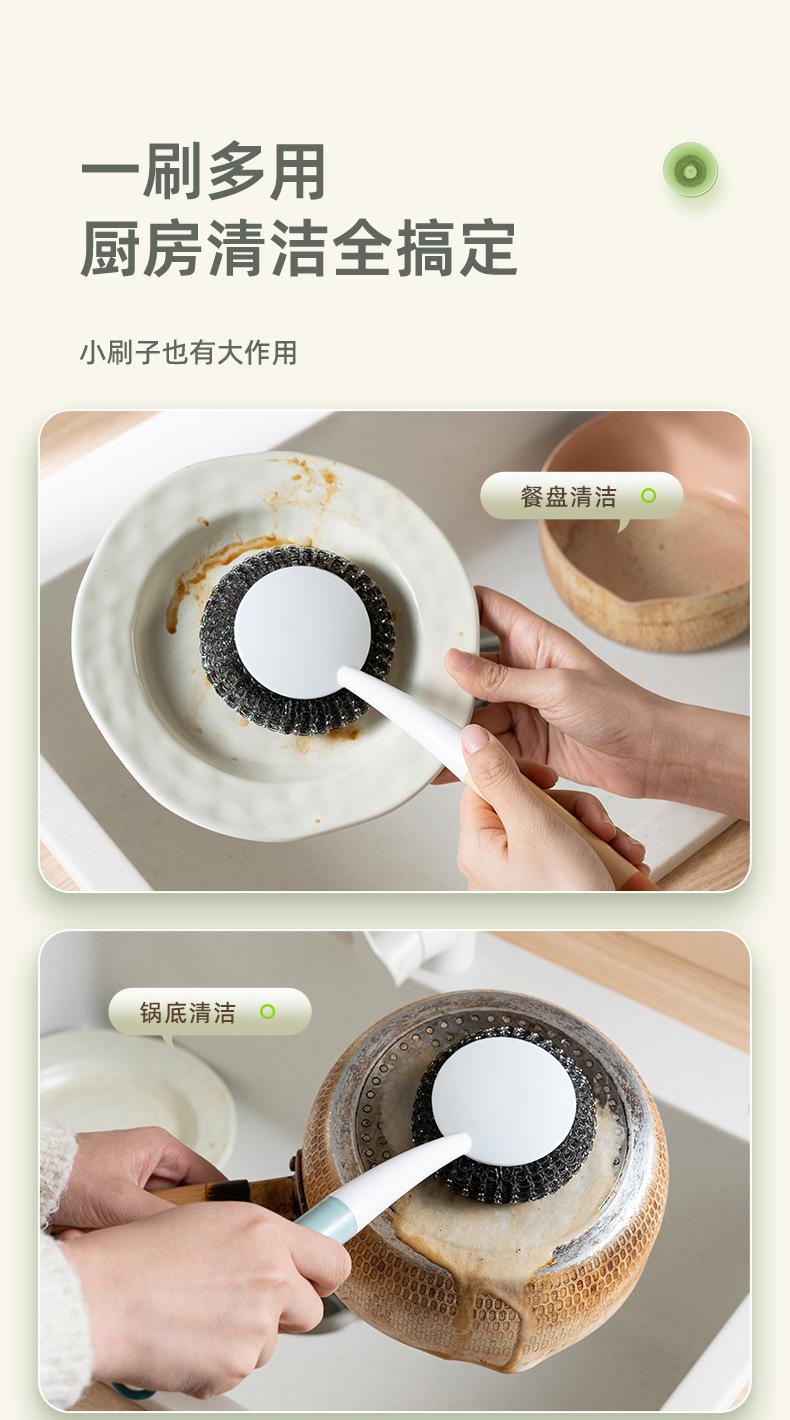 一刷多用
厨房清洁全搞定

小刷子也有大作用

餐盘清洁

锅底清洁