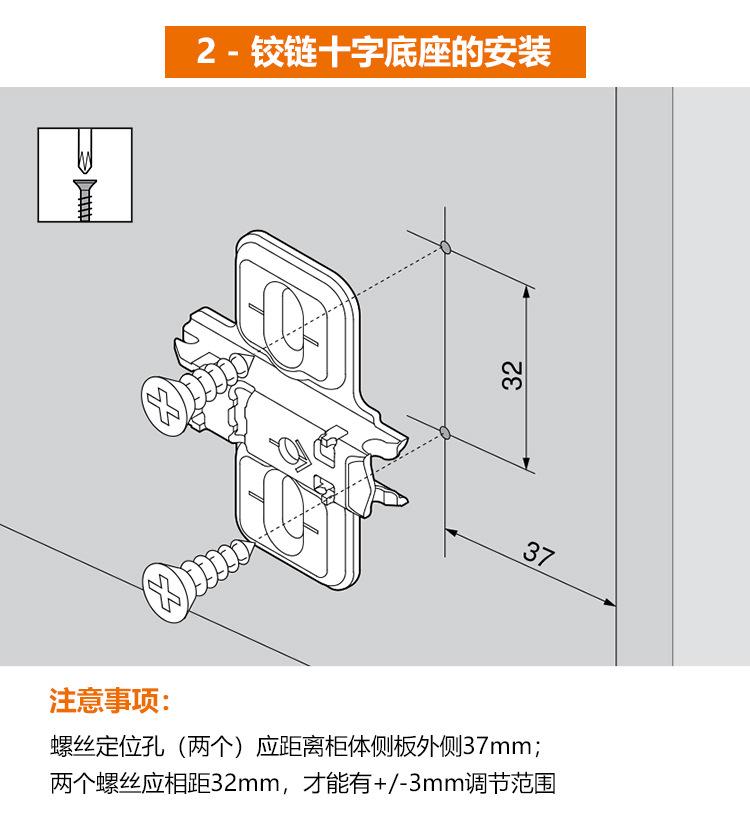 2 - 铰链十字底座的安装

32

37

注意事项：

螺丝定位孔（两个）应距离柜体侧板外侧37mm；
两个螺丝应相距32mm，才能有+/-3mm调节范围