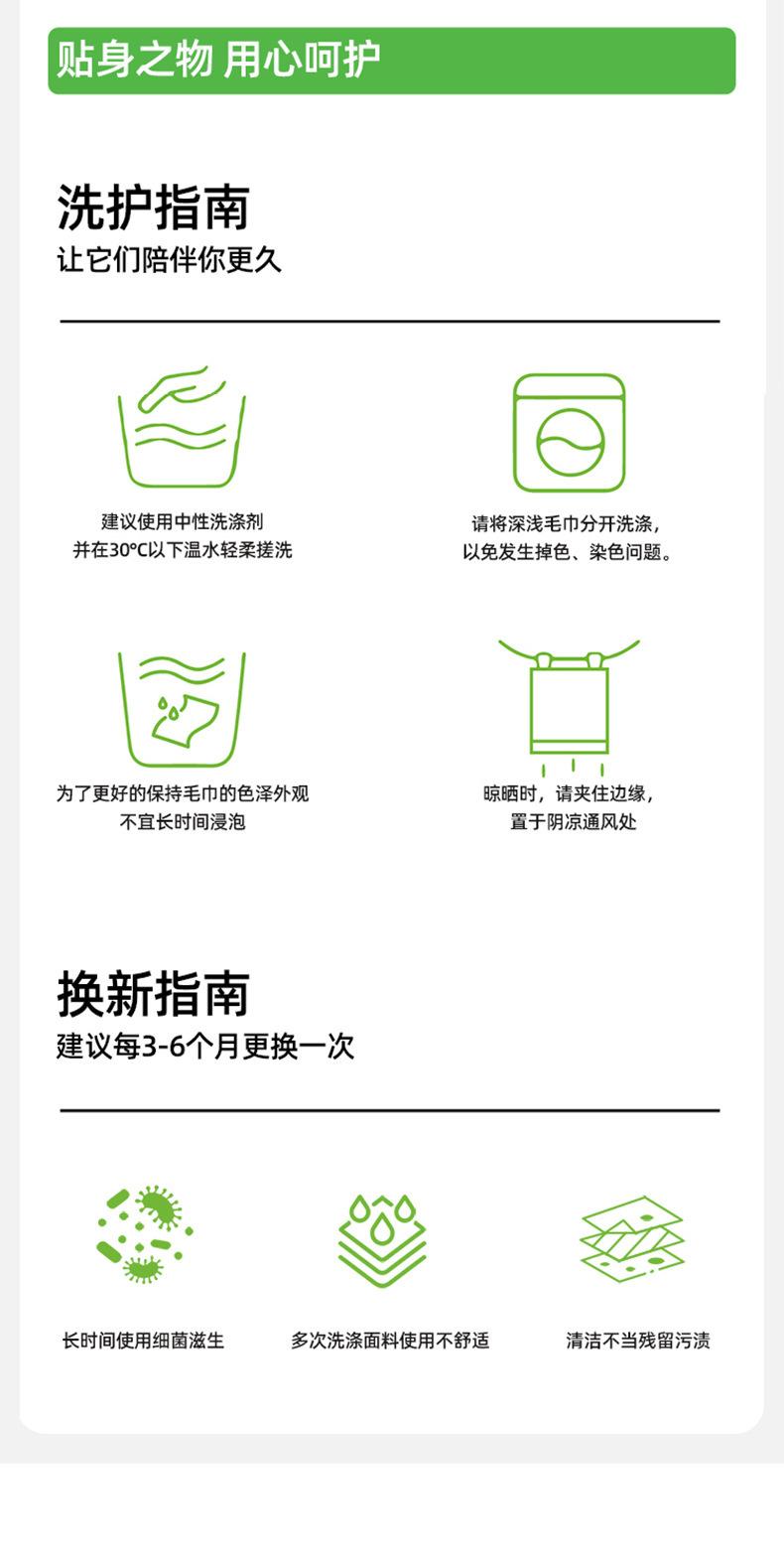 贴身之物 用心呵护

洗护指南
让它们陪伴你更久

建议使用中性洗涤剂
并在30℃以下温水轻柔搓洗

请将深浅毛巾分开洗涤，
以免发生掉色、染色问题。

为了更好的保持毛巾的色泽外观
不宜长时间浸泡

晾晒时，请夹住边缘，
置于阴凉通风处

换新指南
建议每3-6个月更换一次

长时间使用细菌滋生

多次洗涤面料使用不舒适

清洁不当残留污渍