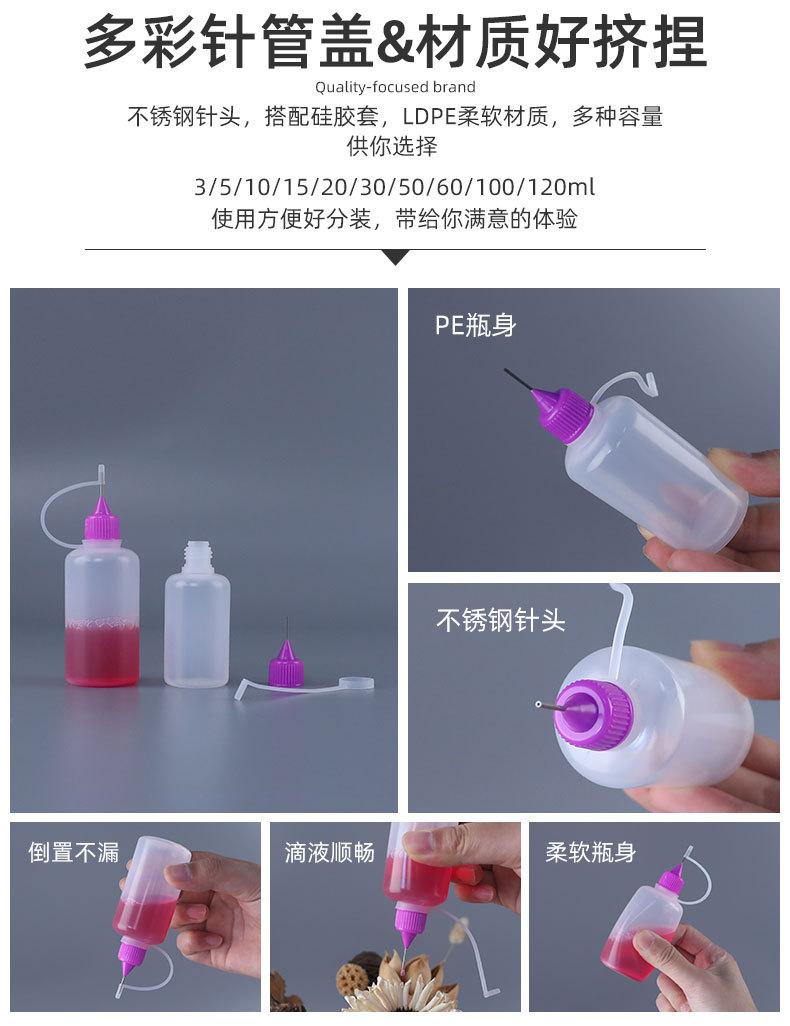 多彩针管盖&材质好挤捏

Quality-focused brand

不锈钢针头，搭配硅胶套，LDPE柔软材质，多种容量供你选择

3/5/10/15/20/30/50/60/100/120ml
使用方便好分装，带给你满意的体验

PE瓶身

不锈钢针头

倒置不漏

滴液顺畅

柔软瓶身