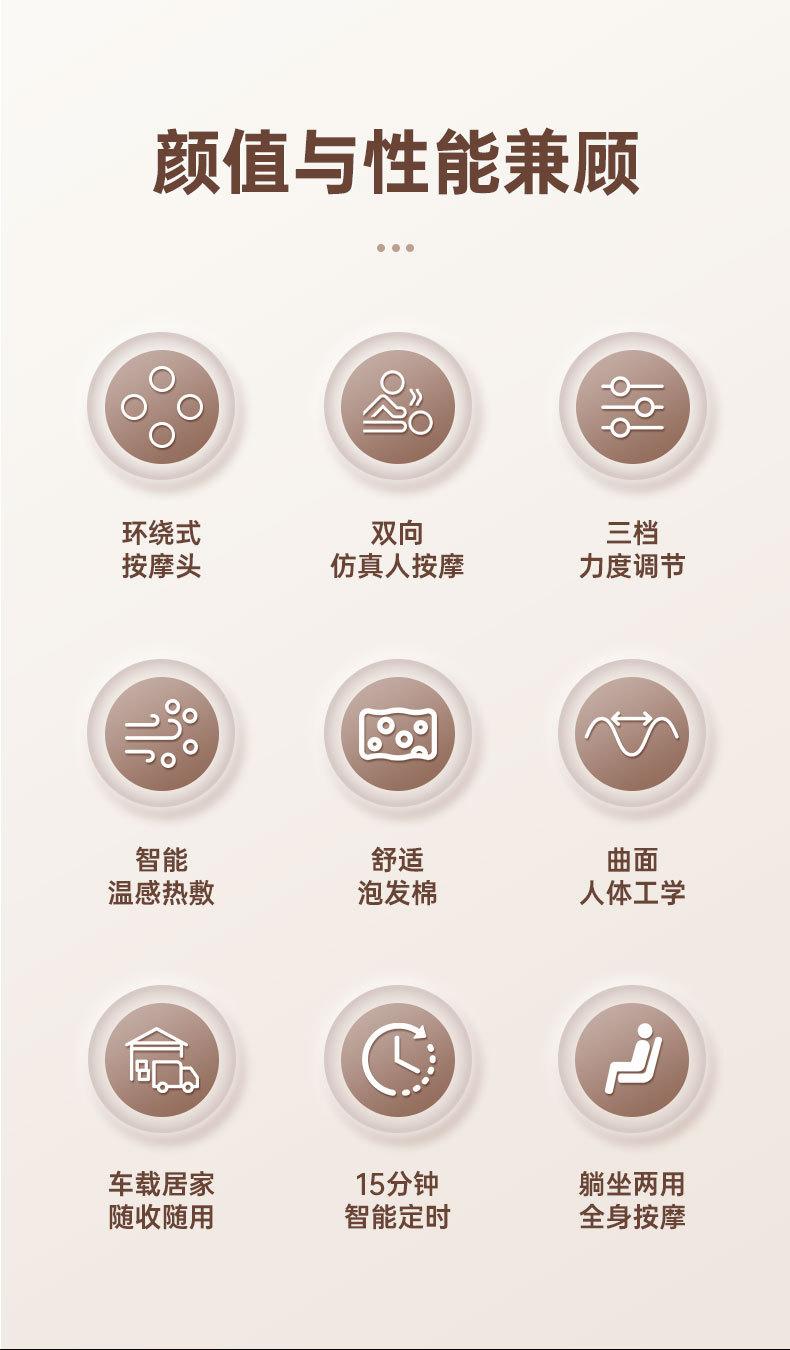 颜值与性能兼顾

环绕式
按摩头

双向
仿真人按摩

三档
力度调节

智能
温感热敷

舒适
泡发棉

曲面
人体工学

车载居家
随收随用

15分钟
智能定时

躺坐两用
全身按摩