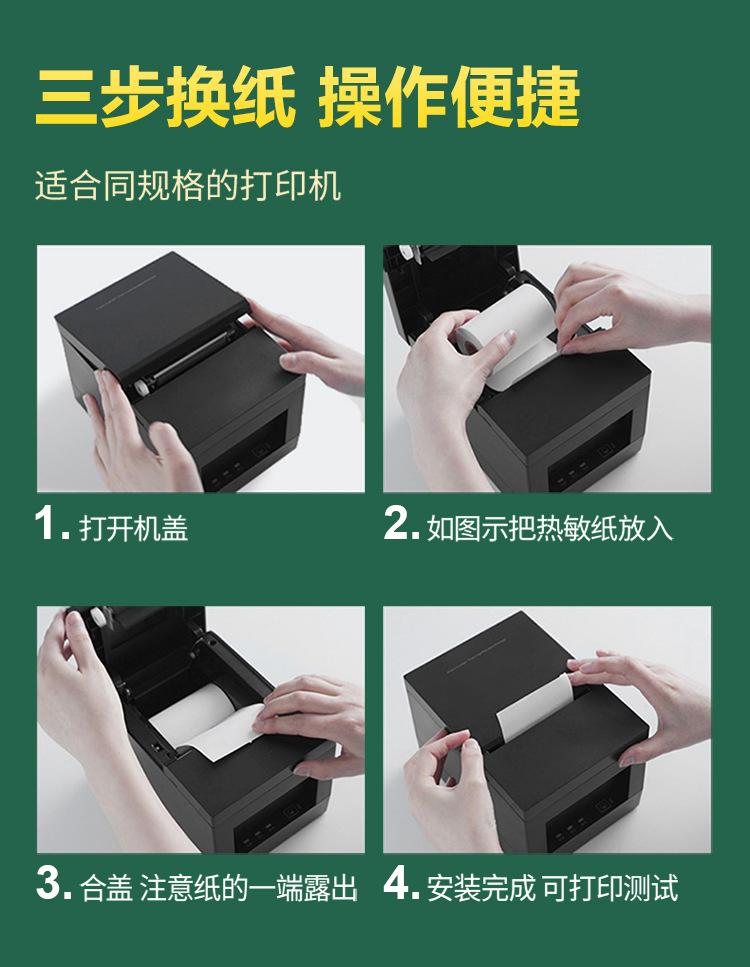 三步换纸 操作便捷

适合同规格的打印机

1. 打开机盖

2. 如图示把热敏纸放入

3. 合盖 注意纸的一端露出

4. 安装完成 可打印测试