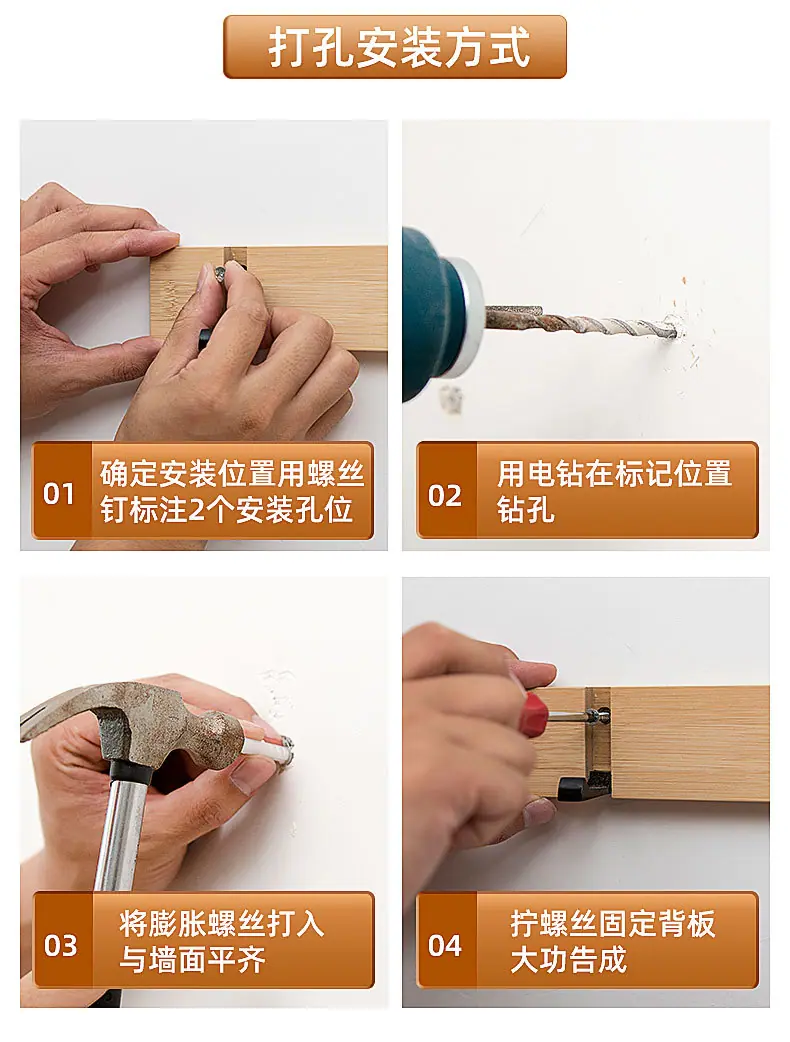 打孔安装方式

01 确定安装位置用螺丝钉标注2个安装孔位

02 用电钻在标记位置钻孔

03 将膨胀螺丝打入与墙面平齐

04 拧螺丝固定背板大功告成