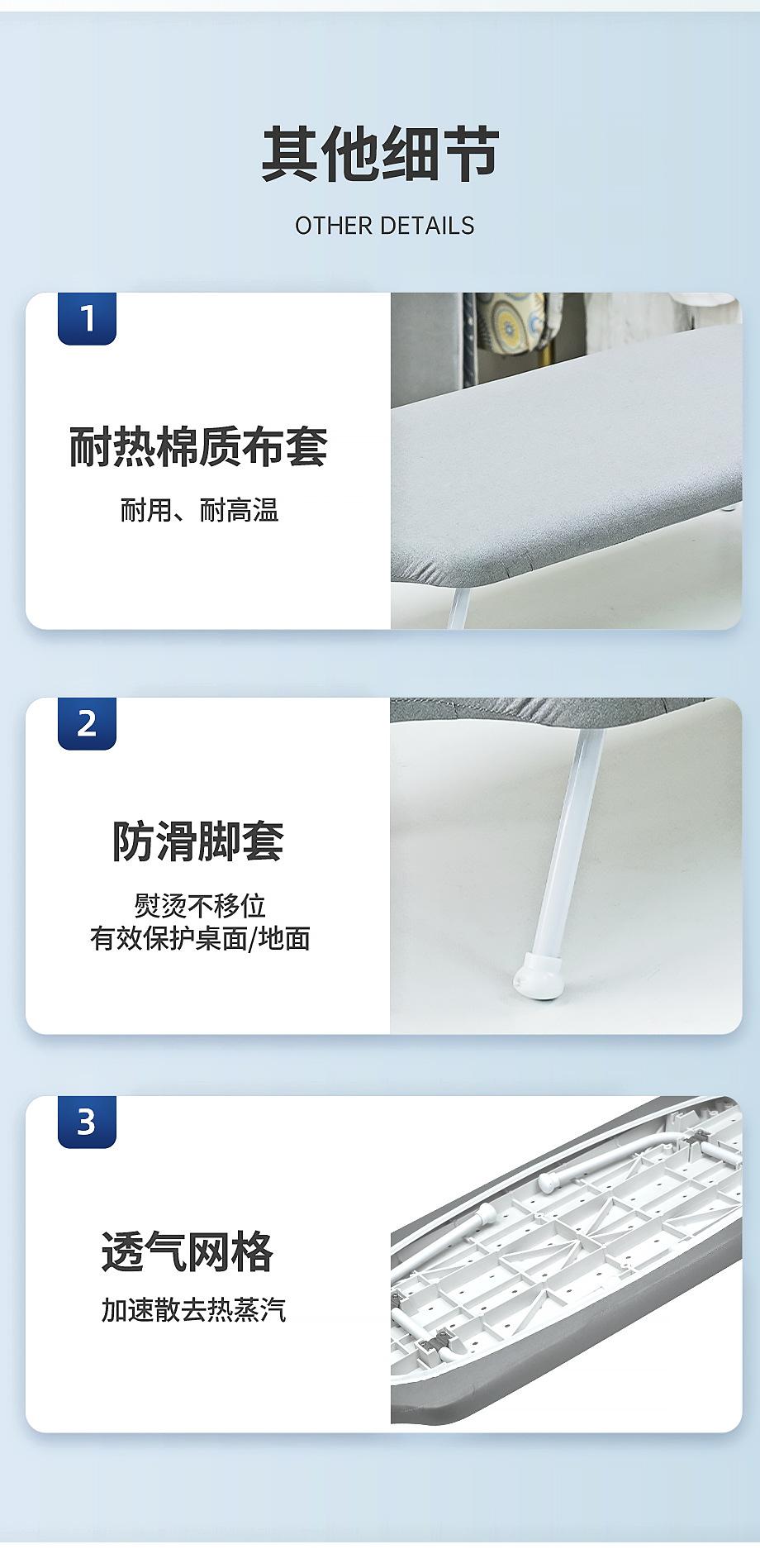 其他细节

OTHER DETAILS

1

耐热棉质布套

耐用、耐高温

2

防滑脚套

熨烫不移位
有效保护桌面/地面

3

透气网格

加速散去热蒸汽