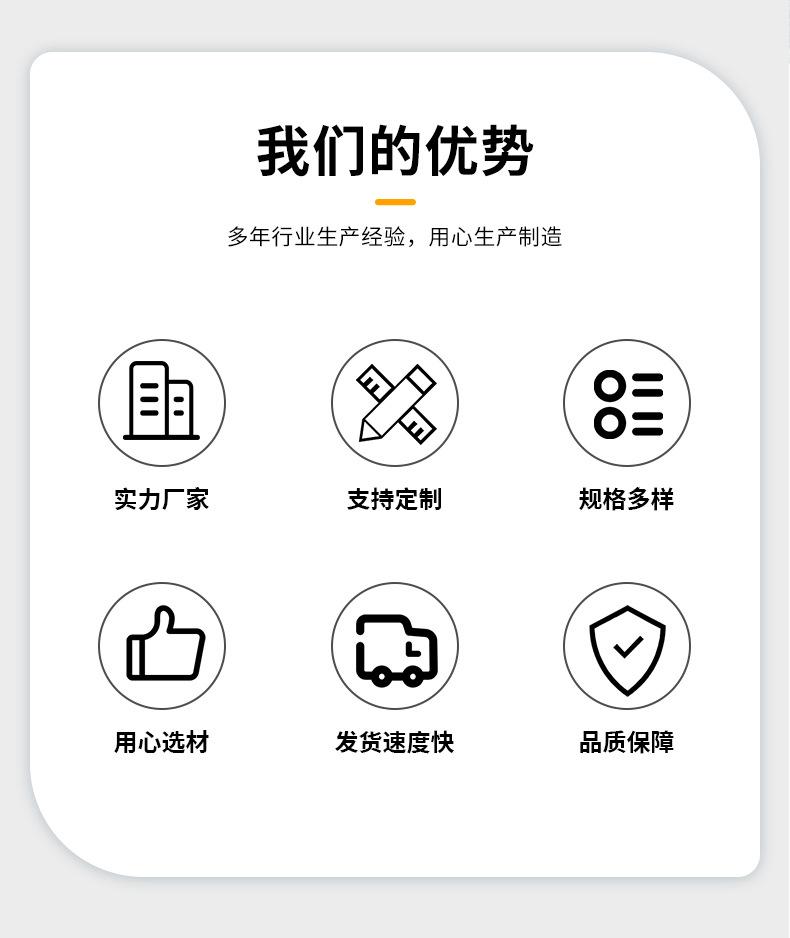 我们的优势

多年行业生产经验，用心生产制造

实力厂家

支持定制

规格多样

用心选材

发货速度快

品质保障