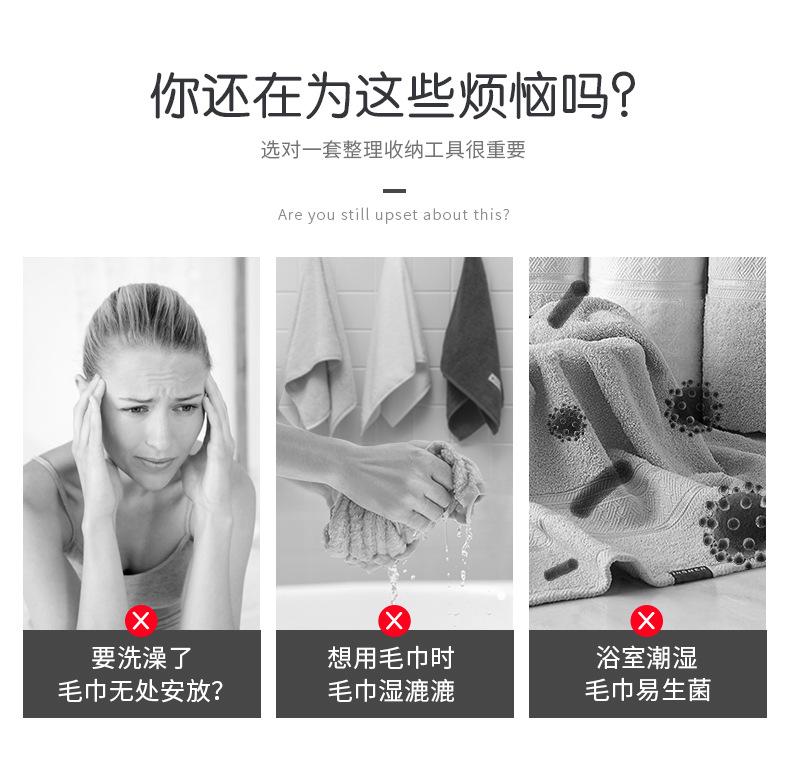 你还在为这些烦恼吗?

选对一套整理收纳工具很重要

Are you still upset about this?

要洗澡了
毛巾无处安放?

想用毛巾时
毛巾湿漉漉

浴室潮湿
毛巾易生菌