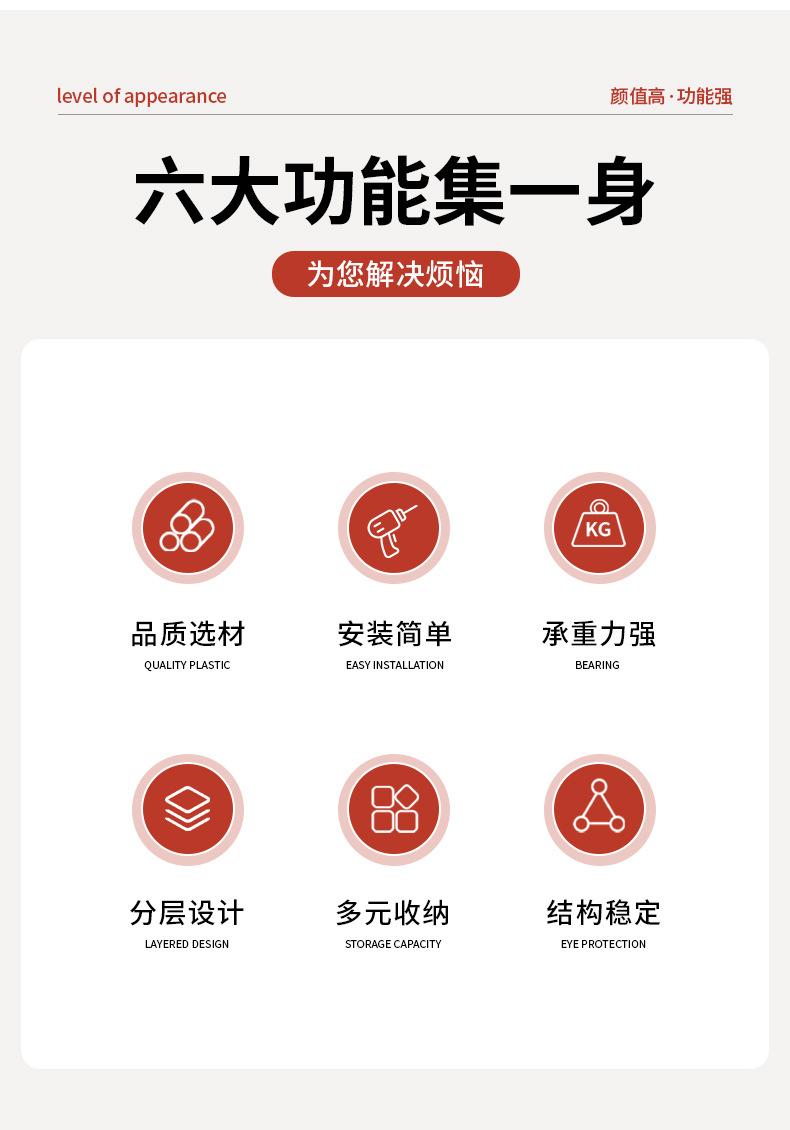 level of appearance

颜值高·功能强

六大功能集一身

为您解决烦恼

KG

品质选材
QUALITY PLASTIC

安装简单
EASY INSTALLATION

承重力强
BEARING

分层设计
LAYERED DESIGN

多元收纳
STORAGE CAPACITY

结构稳定
EYE PROTECTION