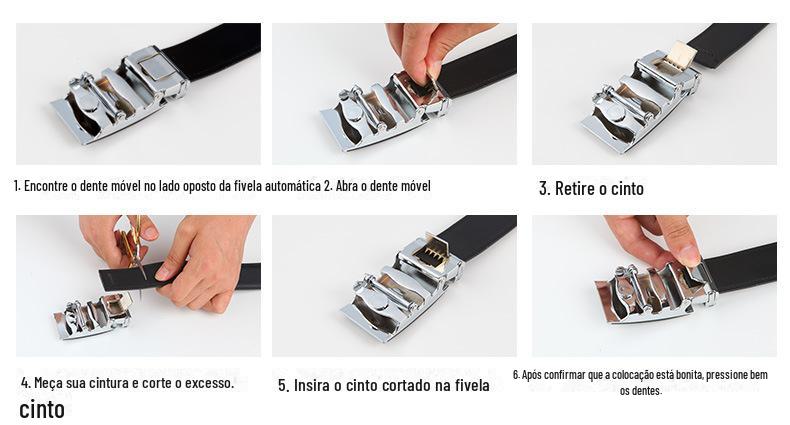 1. Encontre o dente móvel no lado oposto da fivela automática 2. Abra o dente móvel

3. Retire o cinto

4. Meça sua cintura e corte o excesso.

cinto

5. Insira o cinto cortado na fivela

6. Após confirmar que a colocação está bonita, pressione bem os dentes.