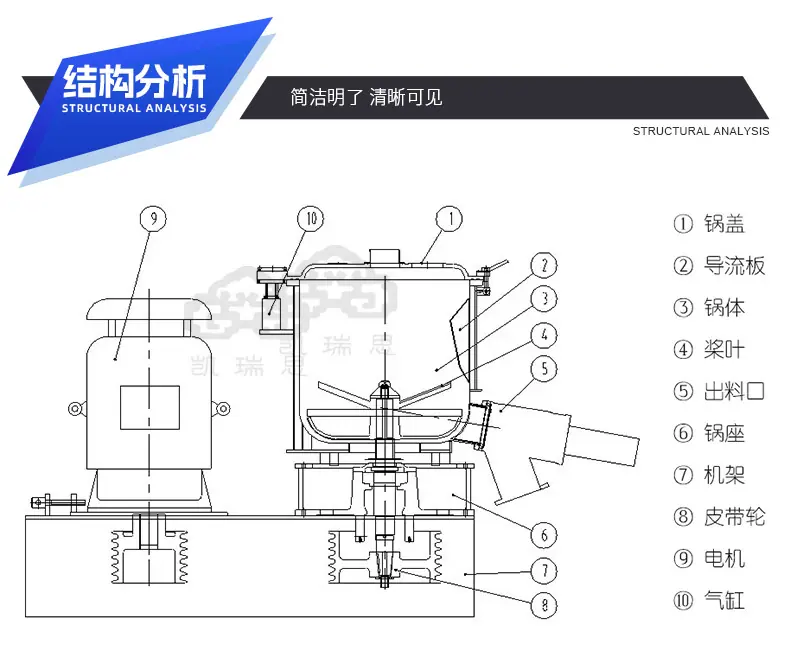 结构分析
STRUCTURAL ANALYSIS

简洁明了 清晰可见

STRUCTURAL ANALYSIS

9 10 1 2 3 4 5 6 7 8

凯瑞思 凯瑞思

① 锅盖
② 导流板
③ 锅体
④ 桨叶
⑤ 出料口
⑥ 锅座
⑦ 机架
⑧ 皮带轮
⑨ 电机
⑩ 气缸