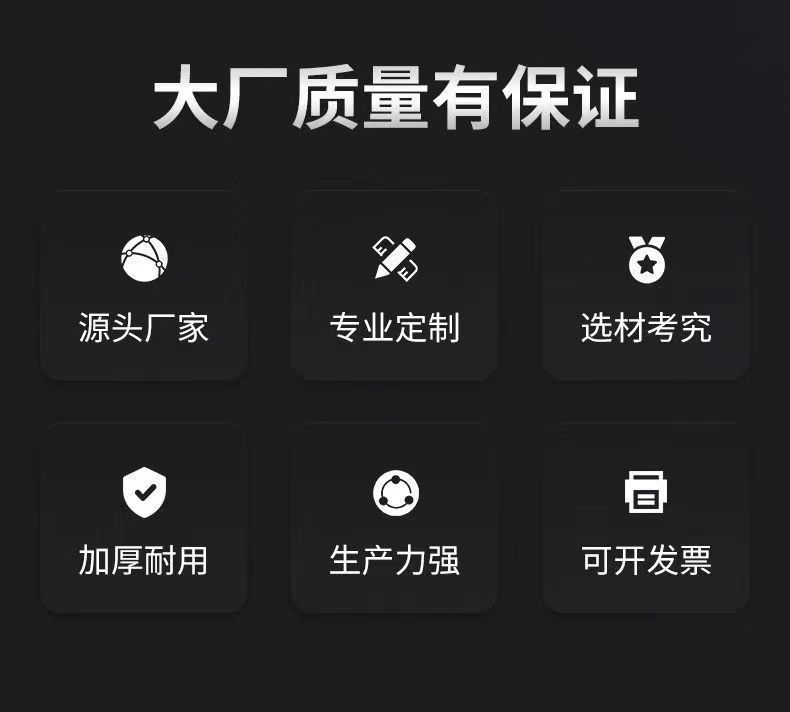 大厂质量有保证

源头厂家

专业定制

选材考究

加厚耐用

生产力强

可开发票