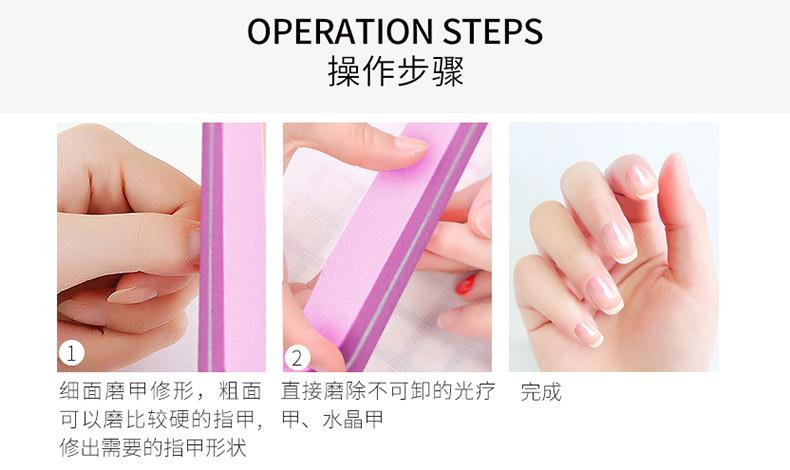 OPERATION STEPS
操作步骤

1
细面磨甲修形，粗面可以磨比较硬的指甲，修出需要的指甲形状

2
直接磨除不可卸的光疗甲、水晶甲

完成