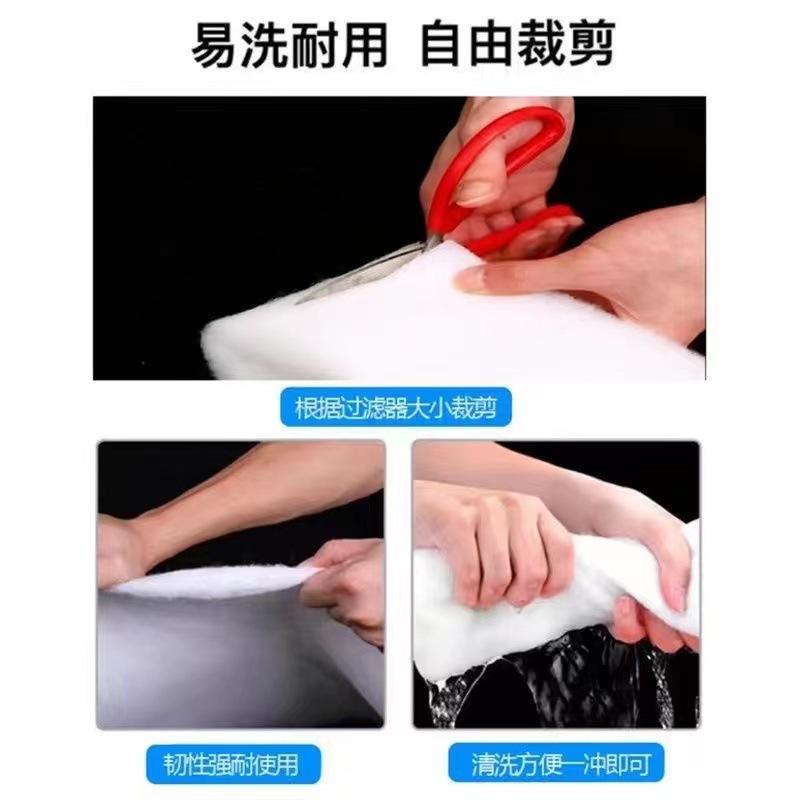 易洗耐用 自由裁剪

根据过滤器大小裁剪

韧性强耐使用

清洗方便一冲即可