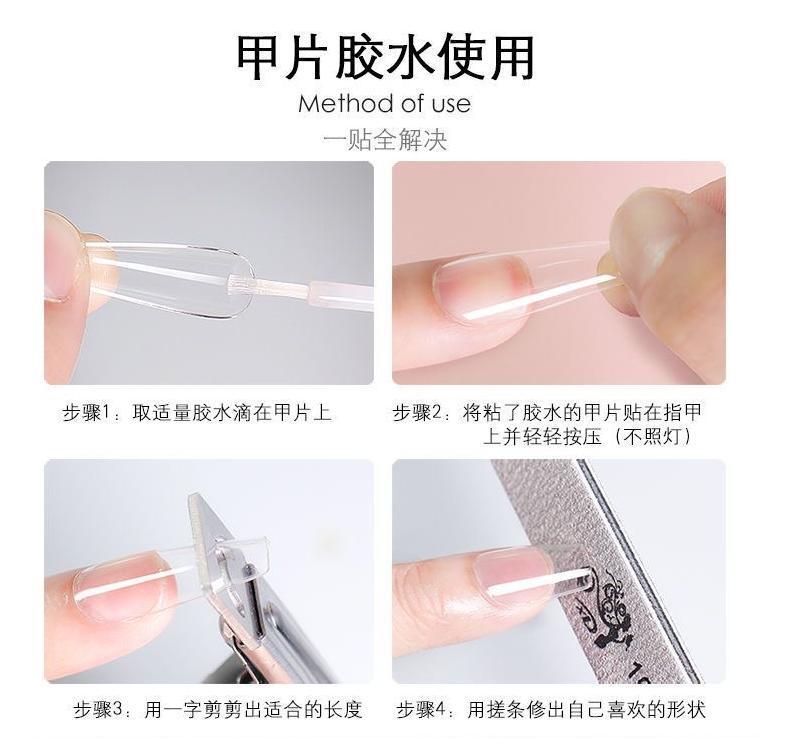 甲片胶水使用
Method of use
一贴全解决

步骤1：取适量胶水滴在甲片上

步骤2：将粘了胶水的甲片贴在指甲上并轻轻按压（不照灯）

步骤3：用一字剪剪出适合的长度

步骤4：用搓条修出自己喜欢的形状